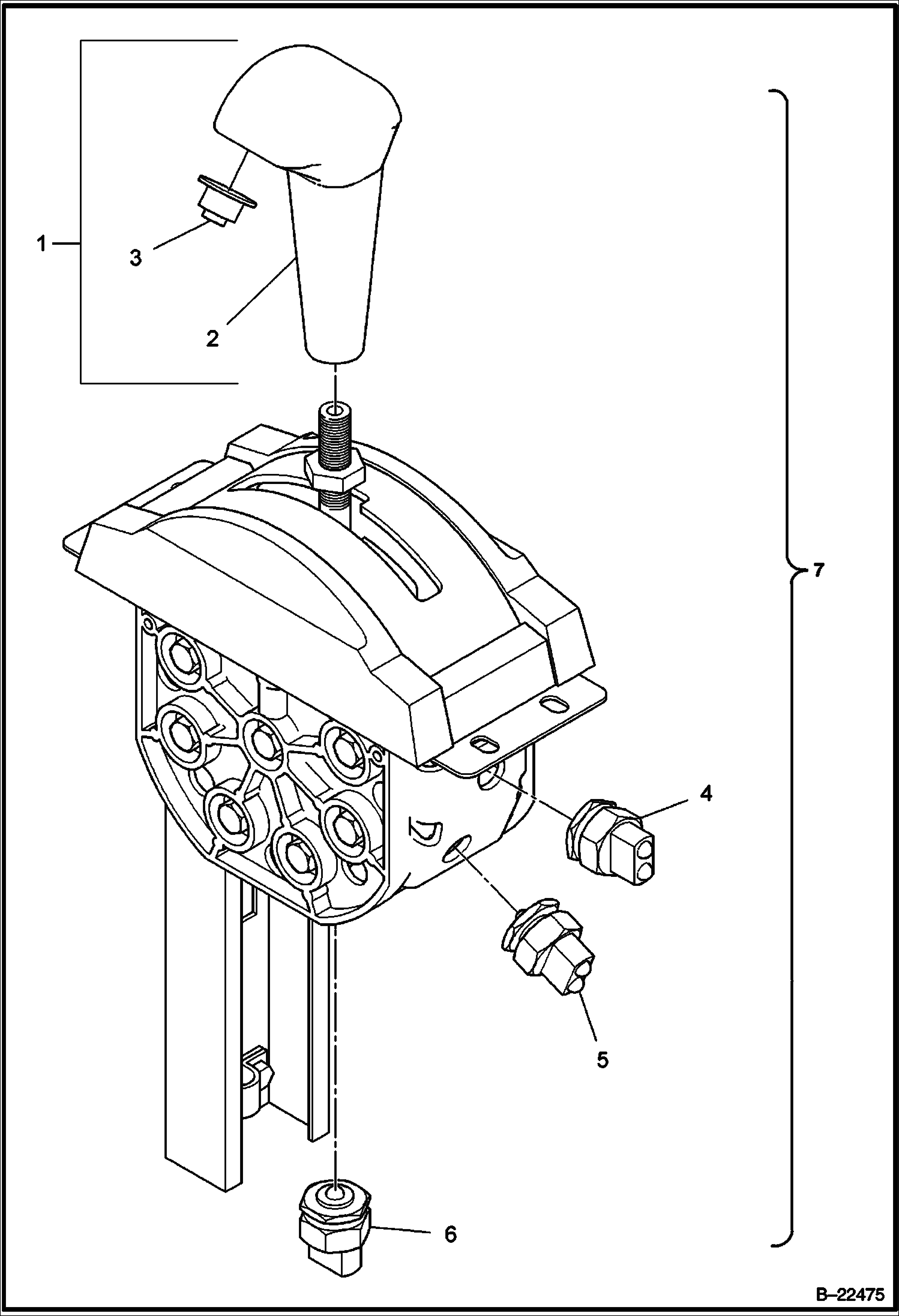 1
3
2
7
4
5
6
B–22475