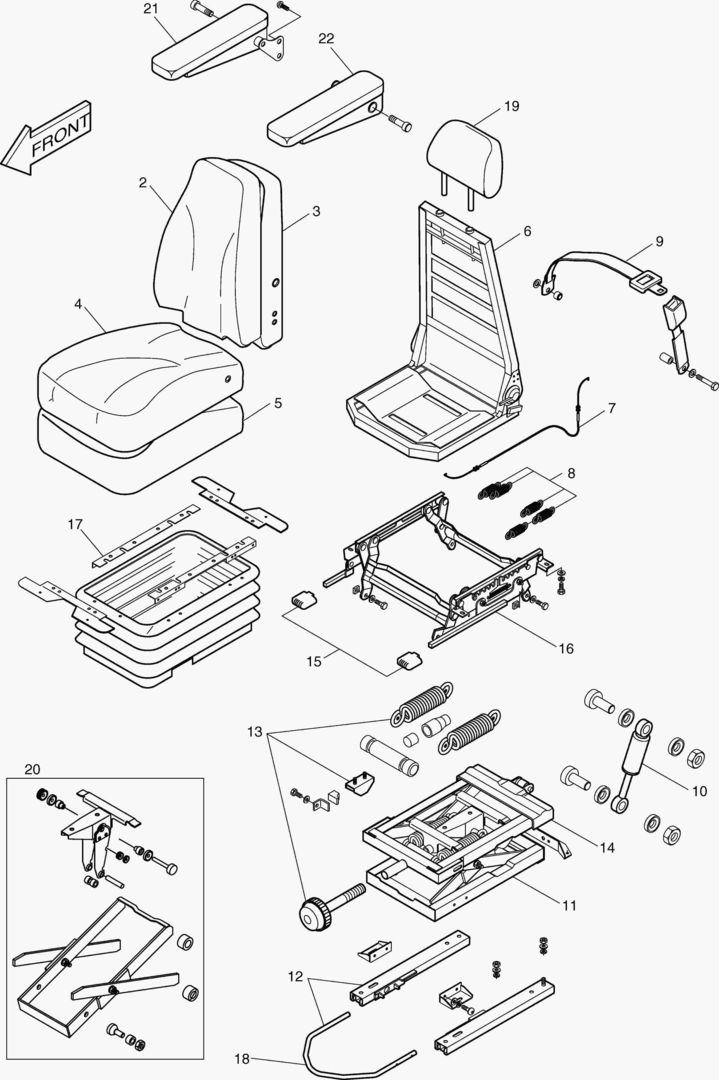 21
22
FRONT
19
2
3
6
9
4
5
7
8
17
16
15
13
10
20
14
11
12
18