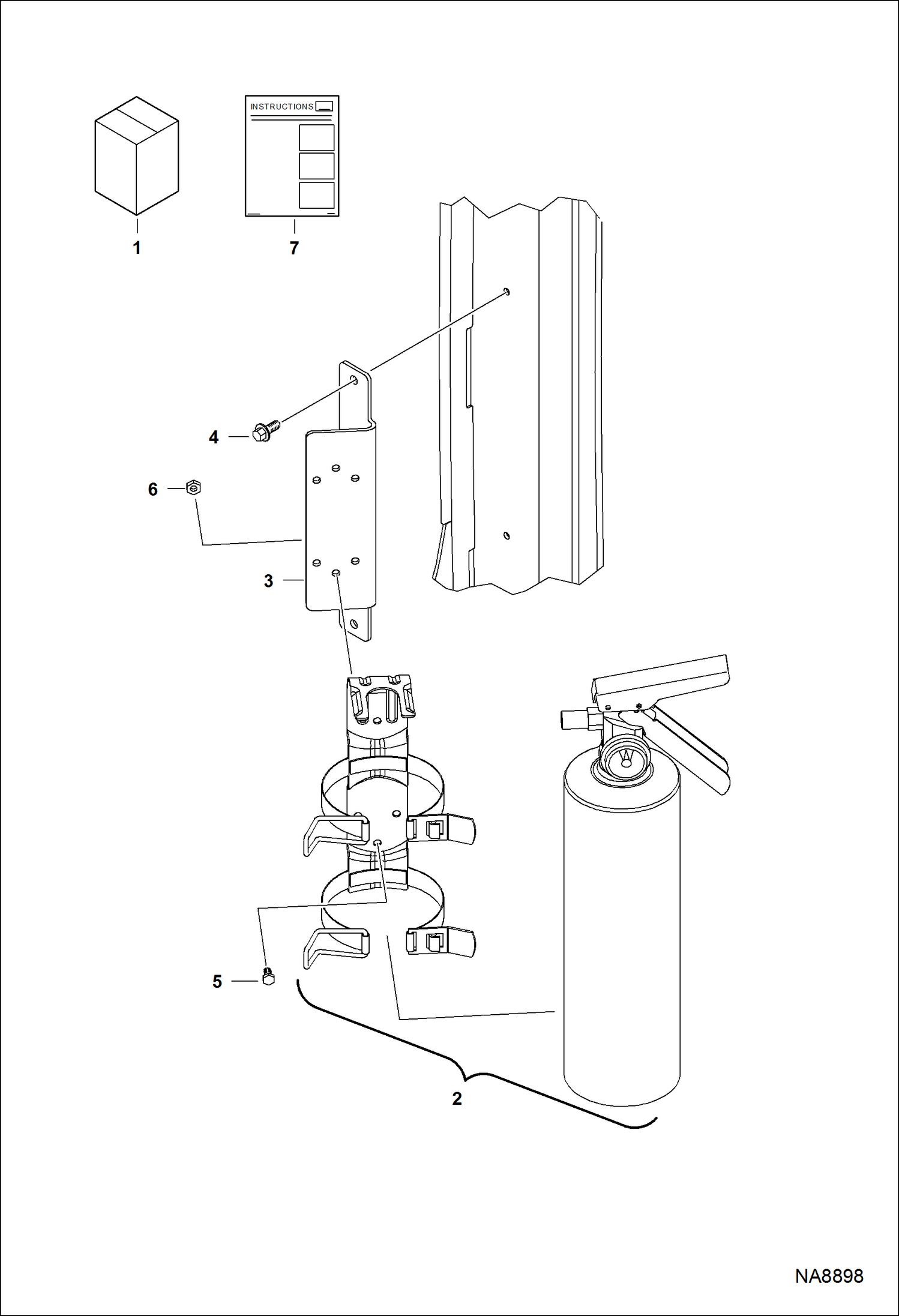 INSTRUCTIONS

1

7

4

6

3

5

2

NA8898