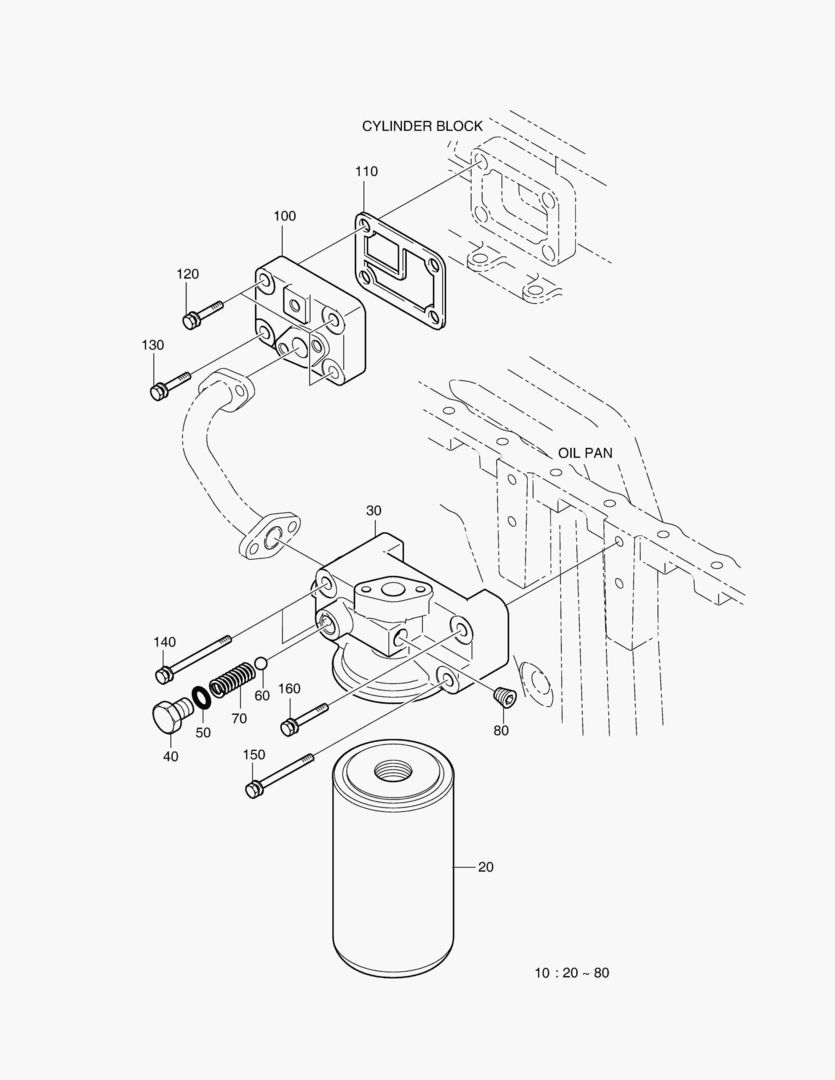 CYLINDER BLOCK

110

100

120

130

OIL PAN

30

140

60

160

70

50

40

80

150

20

10 : 20 ~ 80