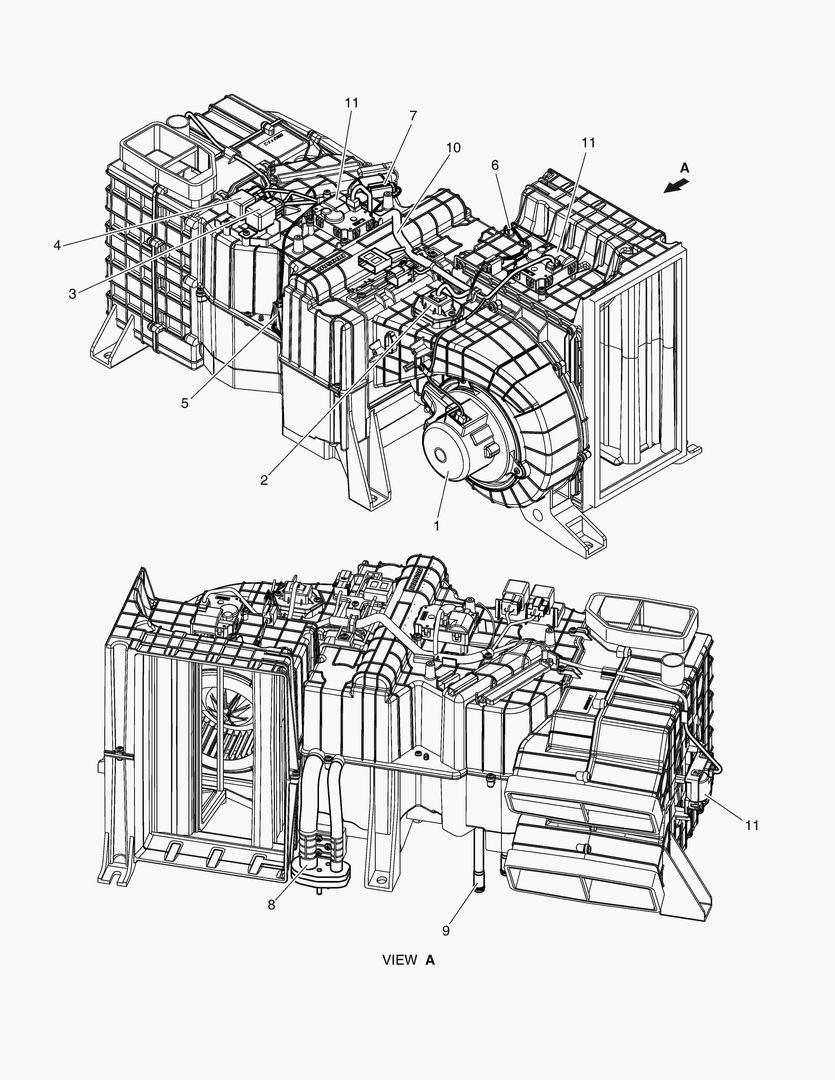 11
7
10
6
11
A
4
3
5
2
1
11
8
9
VIEW A