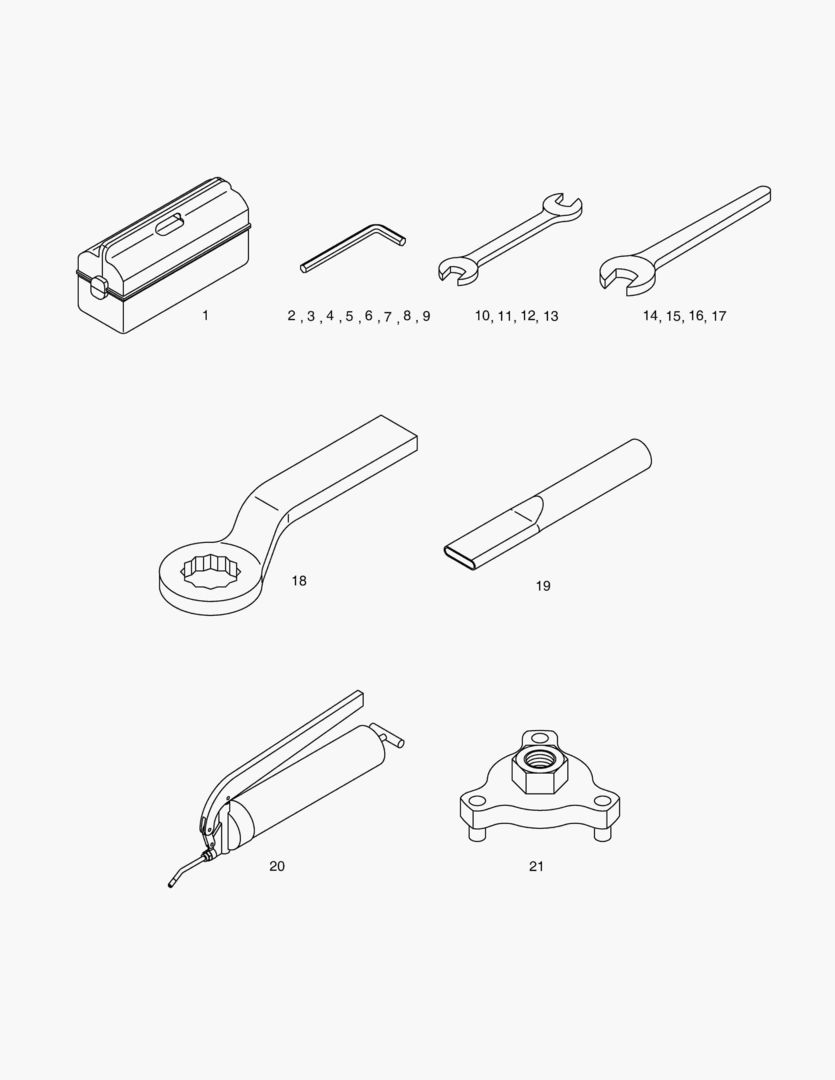 1

2 , 3 , 4 , 5 , 6 , 7 , 8 , 9

10, 11, 12, 13

14, 15, 16, 17

18

19

20

21