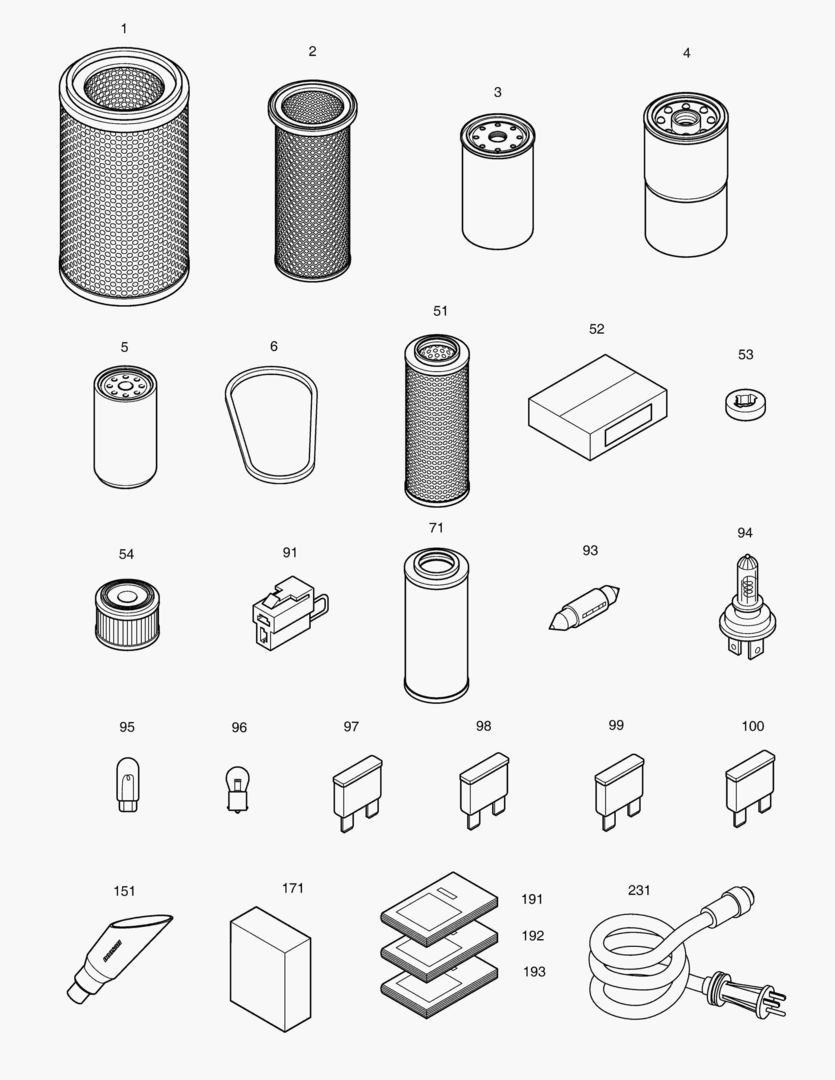 1
2
3
4
5
6
51
52
53
54
91
71
93
94
95
96
97
98
99
100
151
171
191
192
193
231