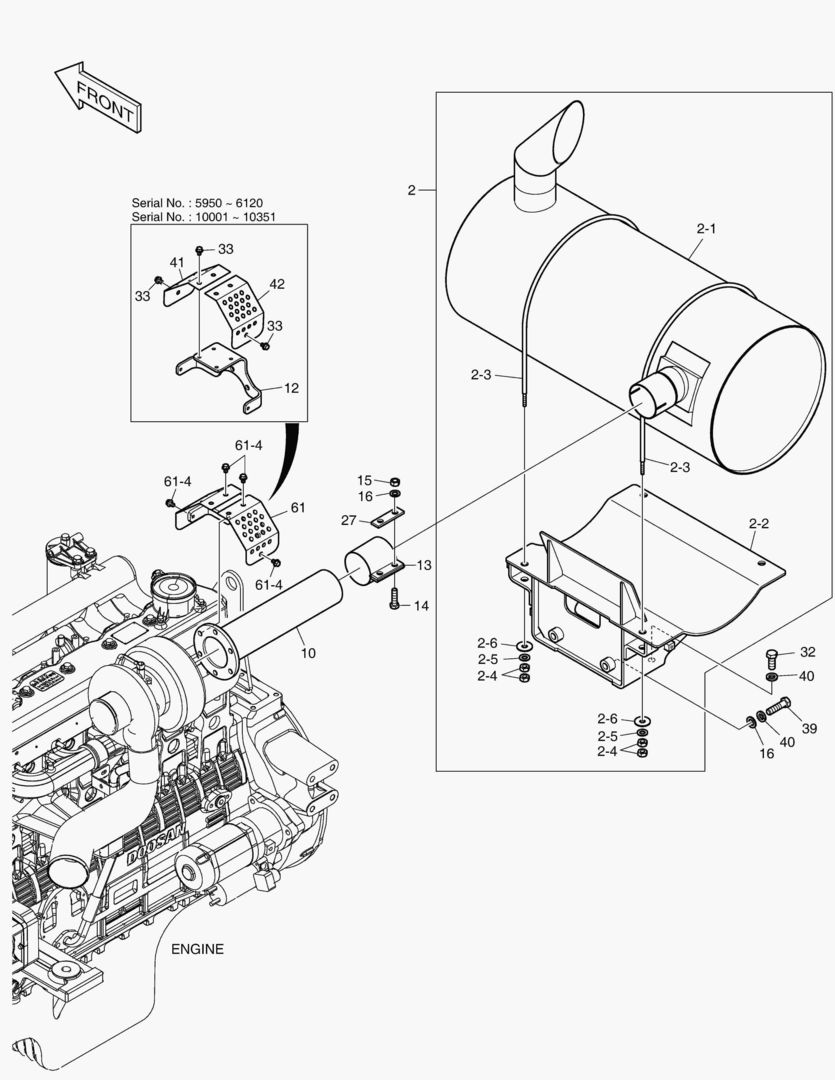 FRONT

Serial No. : 5950 ~ 6120
Serial No. : 10001 ~ 10351

33
41
33
42
33
12

61-4
61-4
61
61-4

15
16
27
13
14
10

2
2-1
2-3
2-3
2-2

2-6
2-5
2-4

2-6
2-5
2-4

32
40
39
40
16

DOOSAN

ENGINE