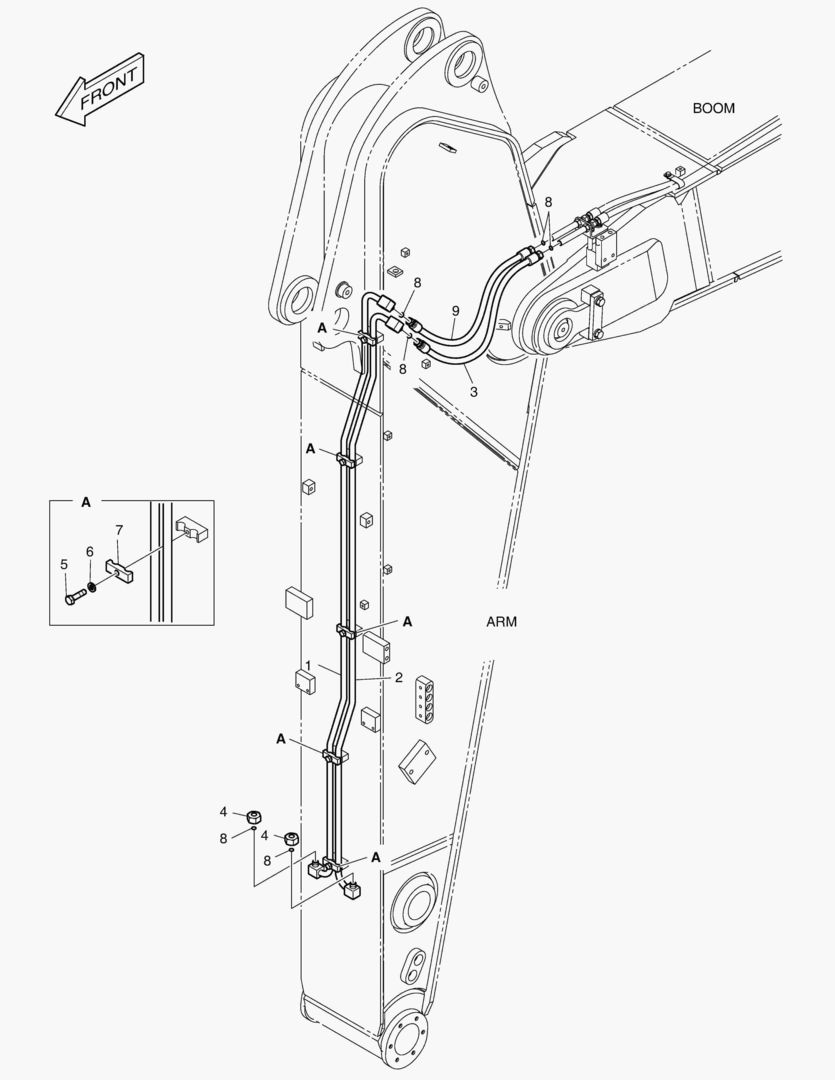 FRONT

BOOM

8

8

9

A

8

3

A

A

7

6

5

A

ARM

1

2

A

4

8

4

8

A