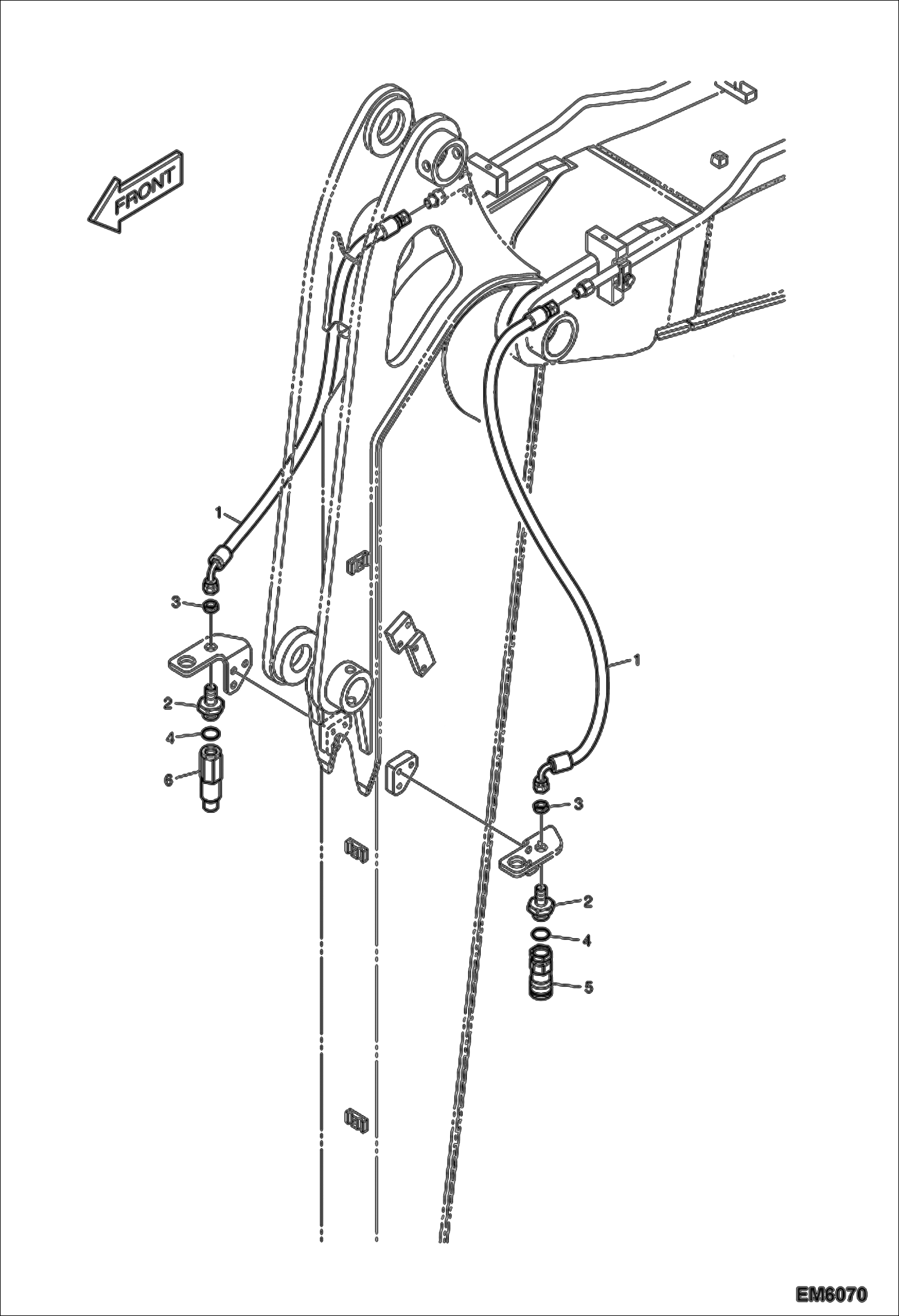 FRONT

1

3

2

4

6

1

3

2

4

5

EM6070