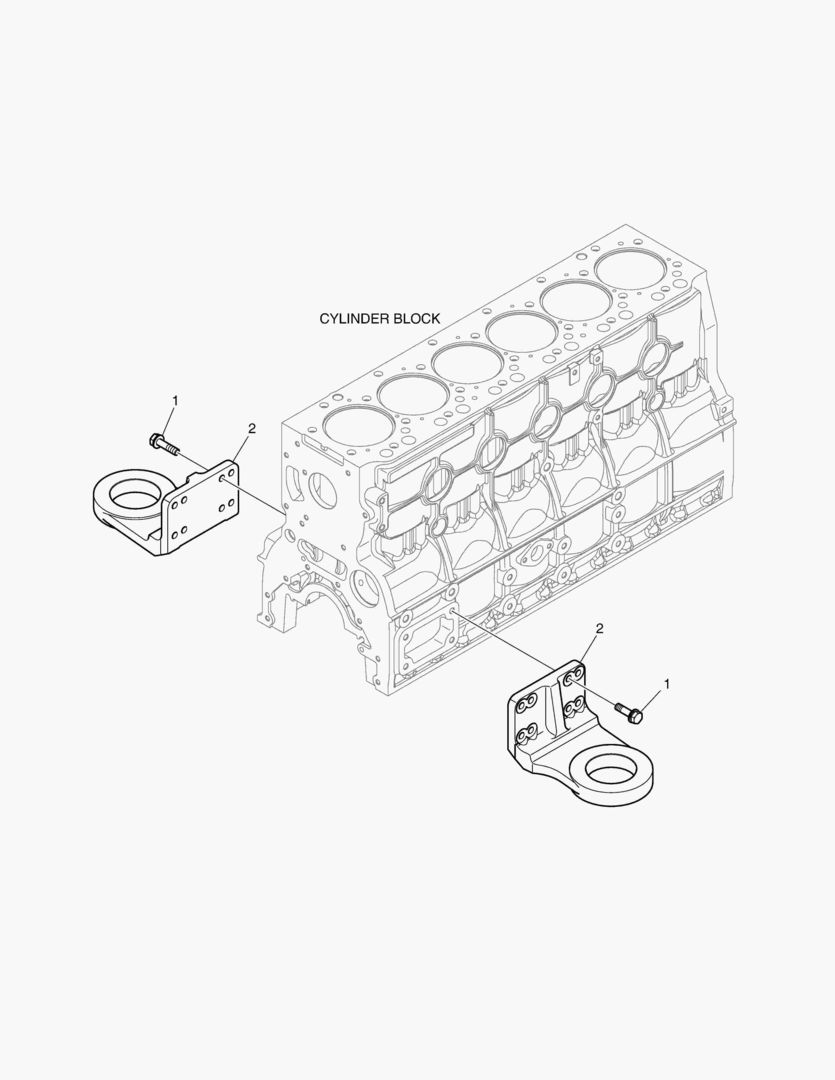 CYLINDER BLOCK

1

2

2

1