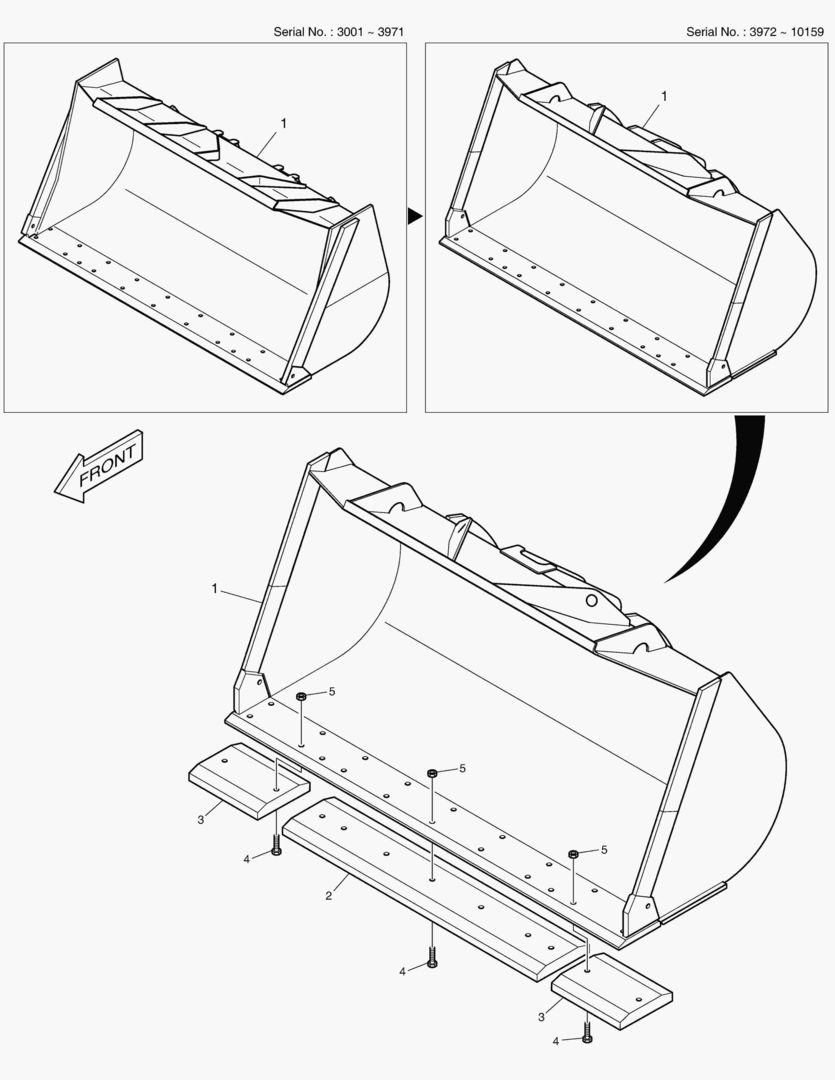 Serial No. : 3001 ~ 3971

Serial No. : 3972 ~ 10159

1

1

FRONT

1

5

5

5

3

4

2

4

3

4