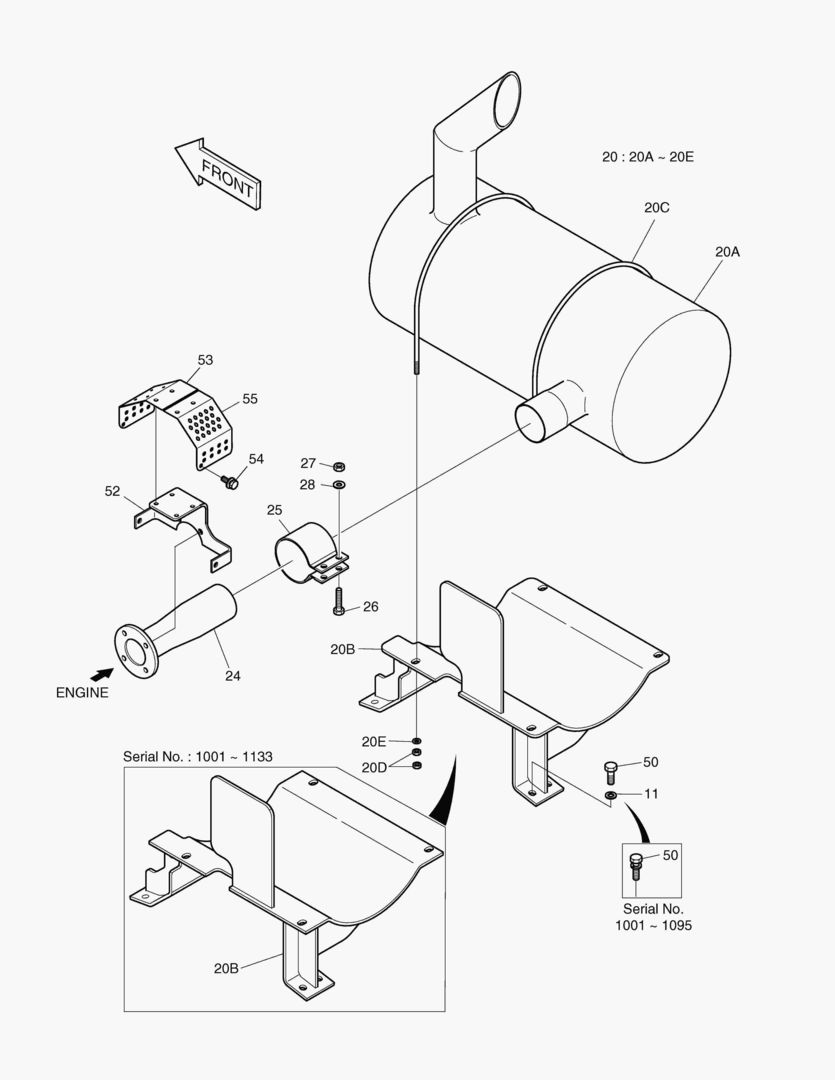 FRONT

20 : 20A ~ 20E

20C

20A

53

55

54

27

28

52

25

26

24

ENGINE

20B

20E

20D

50

11

Serial No. : 1001 ~ 1133

20B

50

Serial No.
1001 ~ 1095