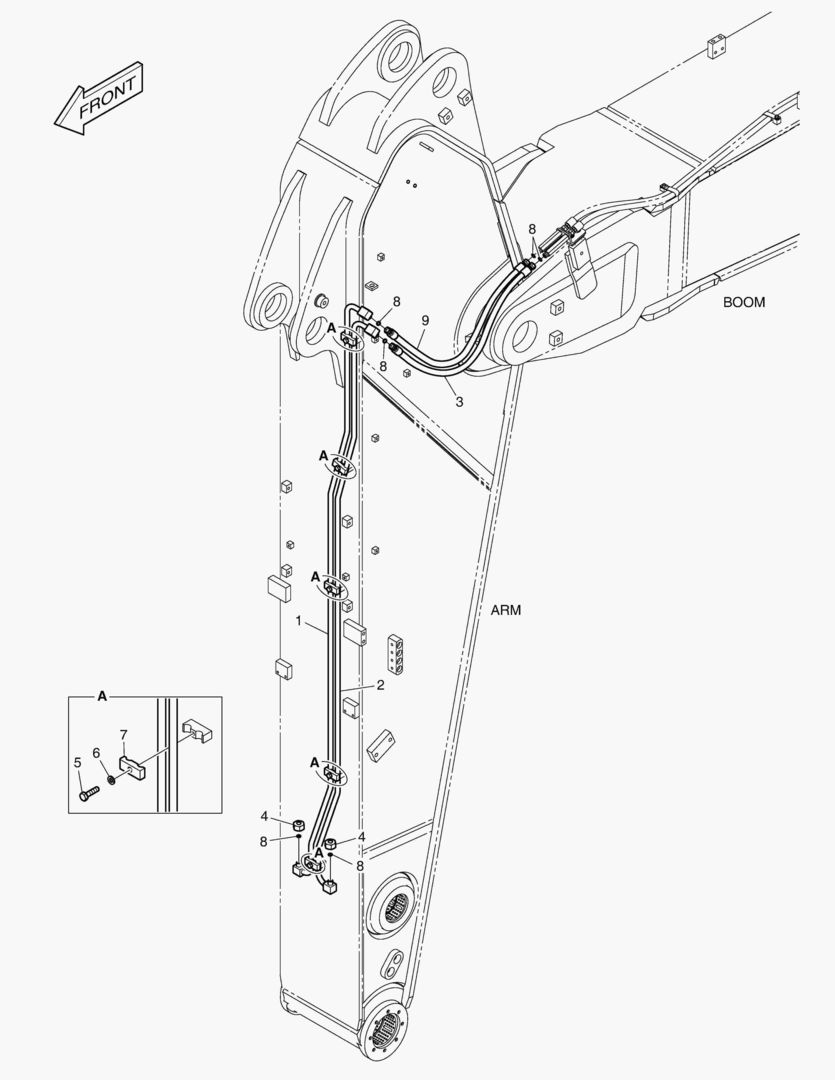 FRONT

8

BOOM

8

9

A

8

3

A

A

ARM

1

2

A

7

6

5

A

4

4

8

A

8