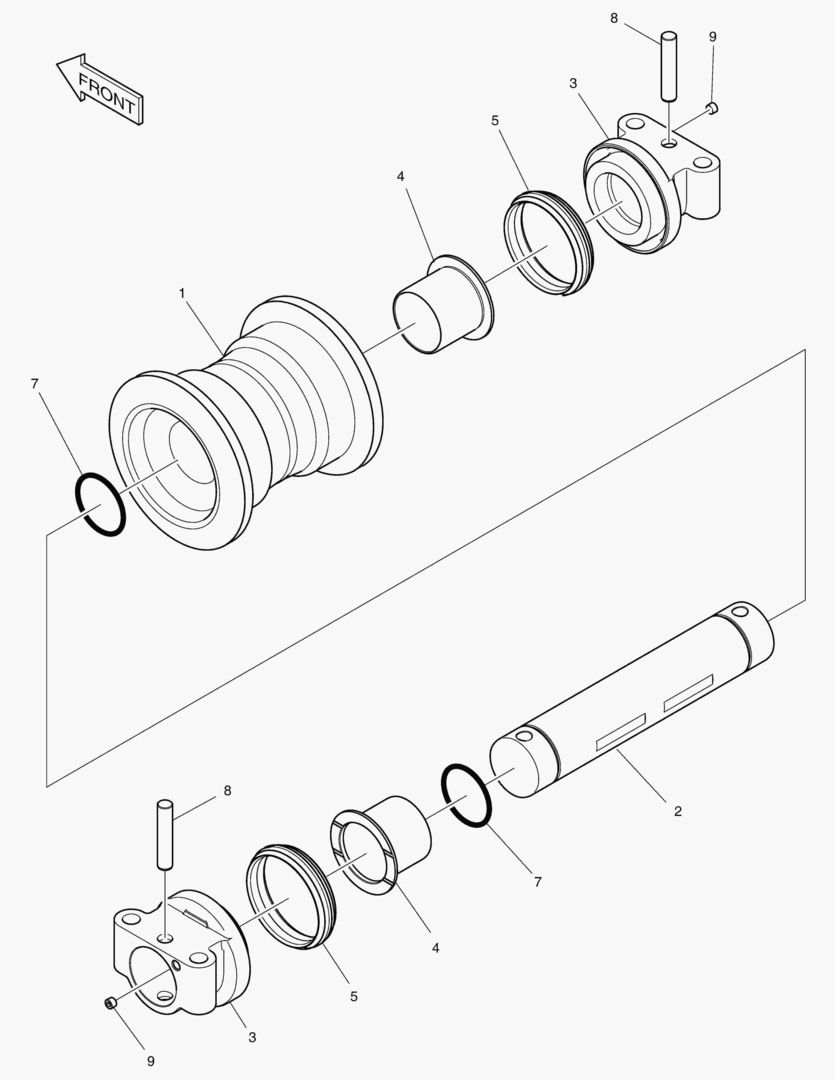 FRONT

8
9
3
5
4
1
7
2
8
7
4
5
3
9