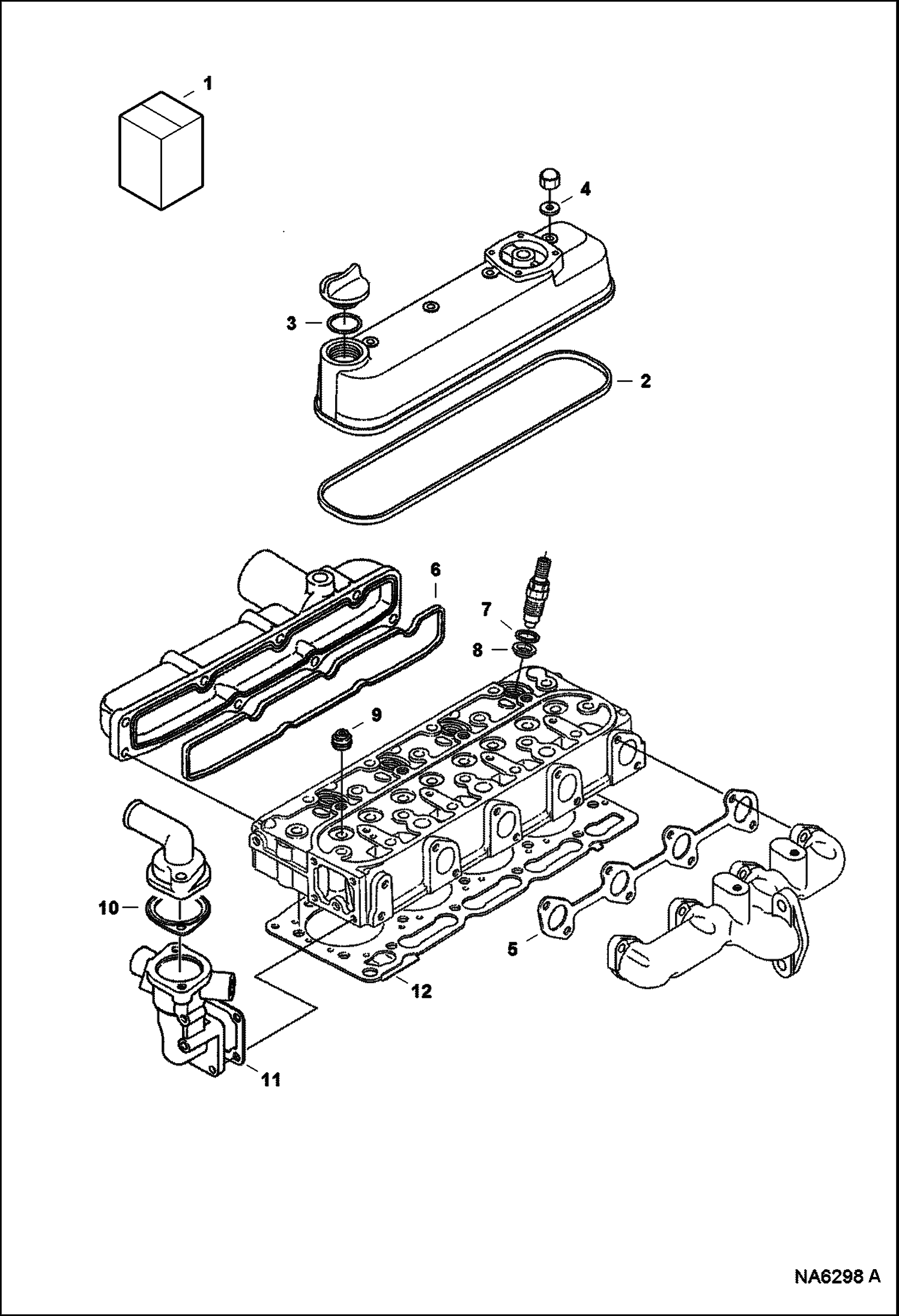 1
4
3
2
6
7
8
9
10
5
12
11
NA6298 A