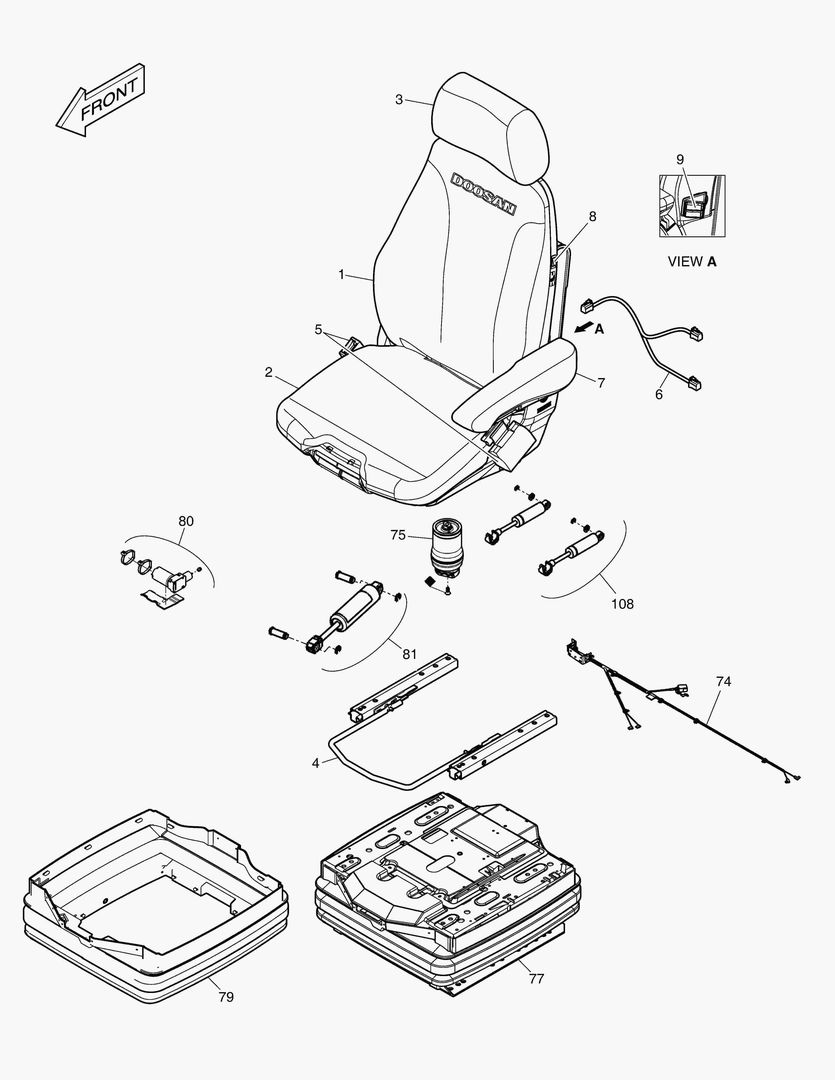 FRONT

3

DOOSAN

9

8

VIEW A

1

5

A

2

7

6

80

75

108

81

74

4

79

77