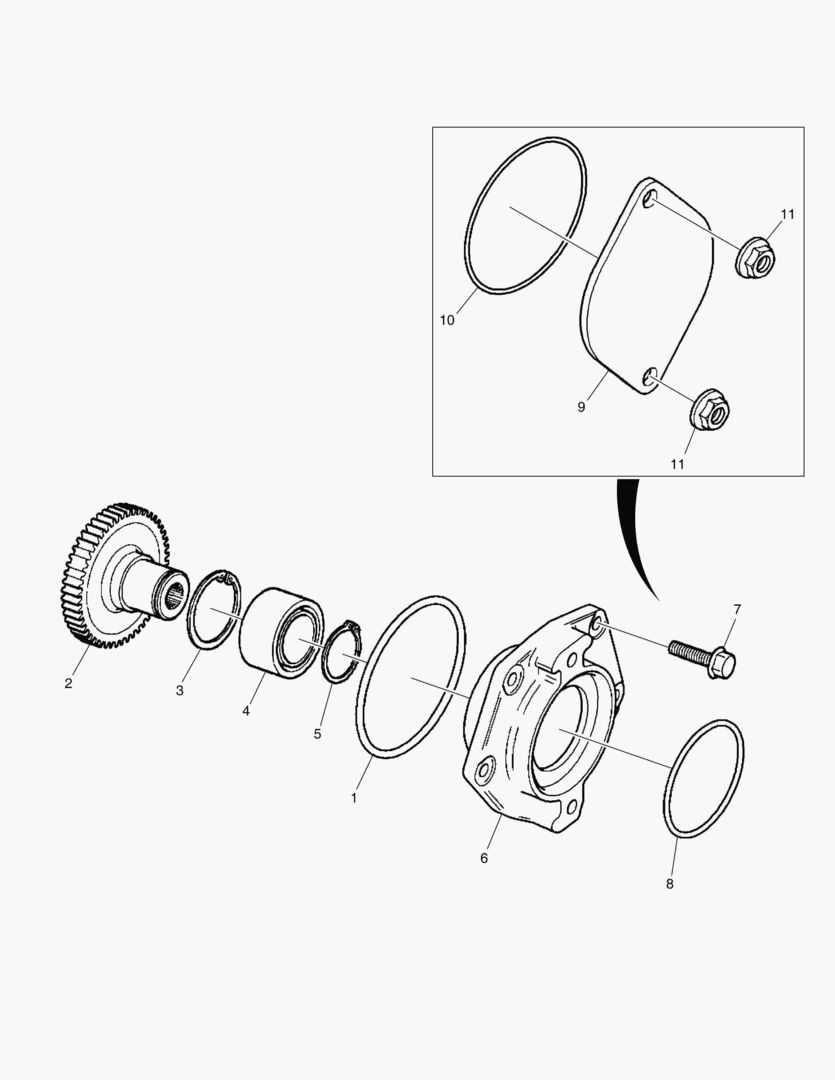 11
10
9
11
7
2
3
4
5
1
6
8