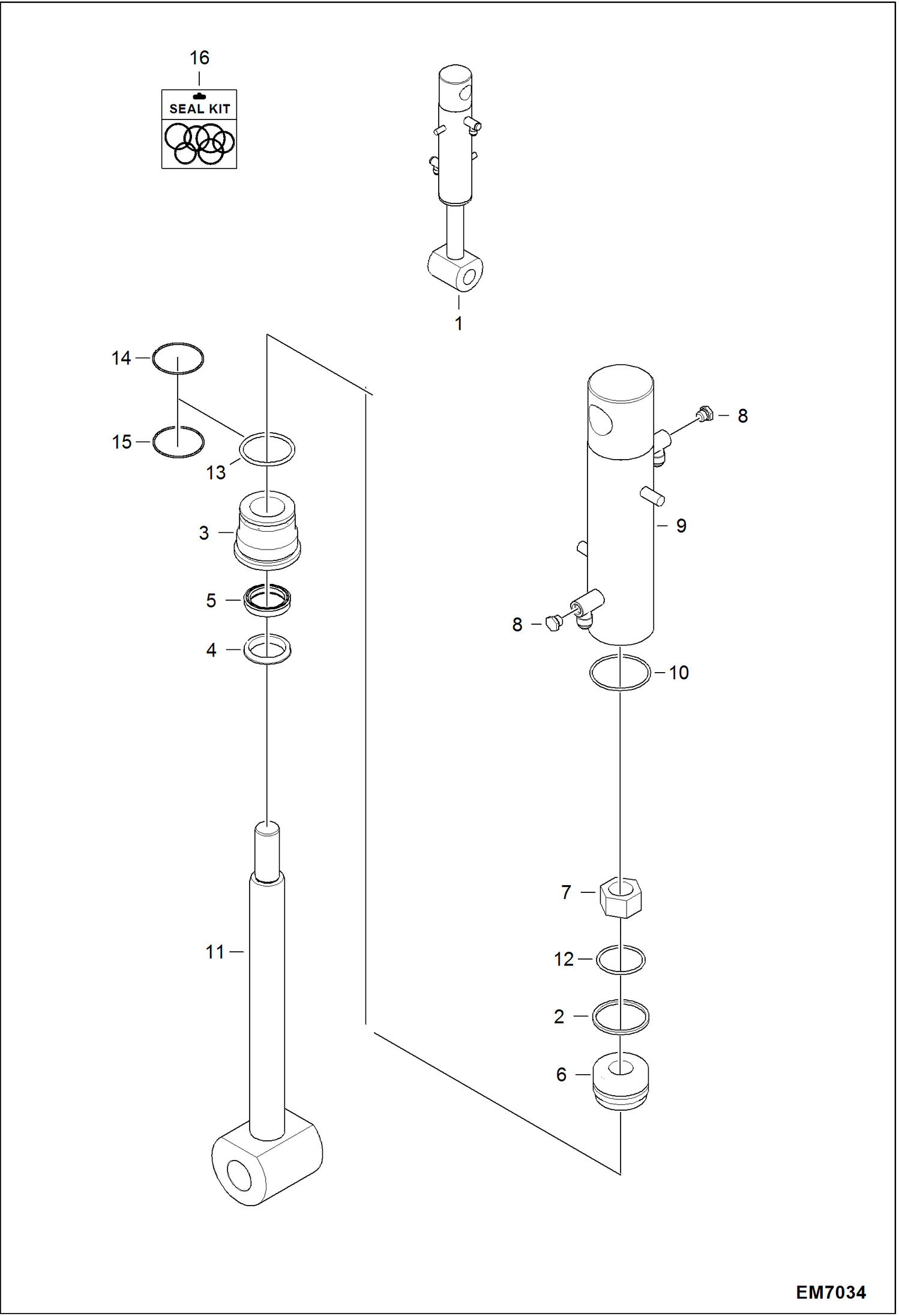 16
SEAL KIT
1
14
15
13
3
5
4
11
8
9
8
10
7
12
2
6
EM7034