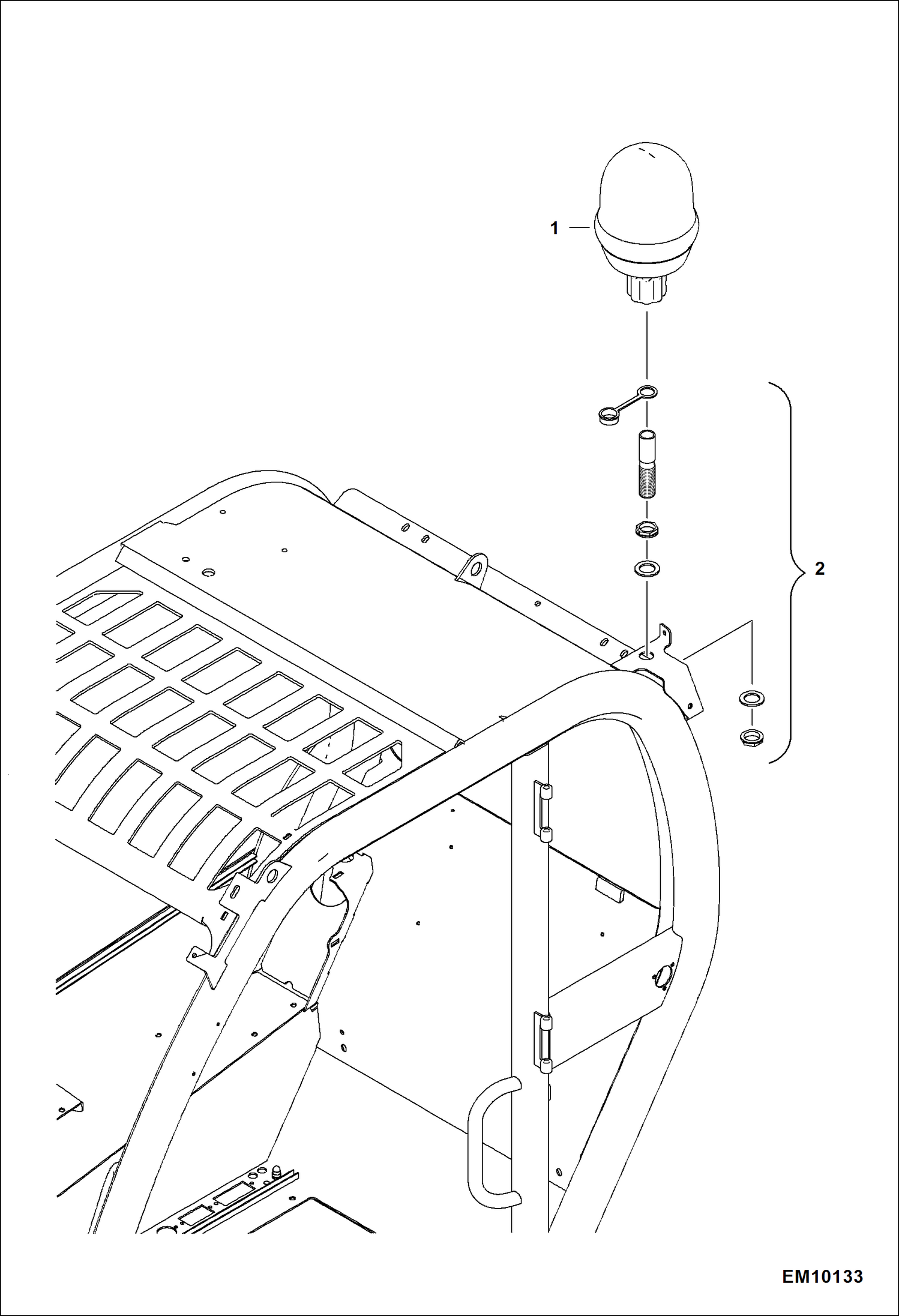 1

2

EM10133