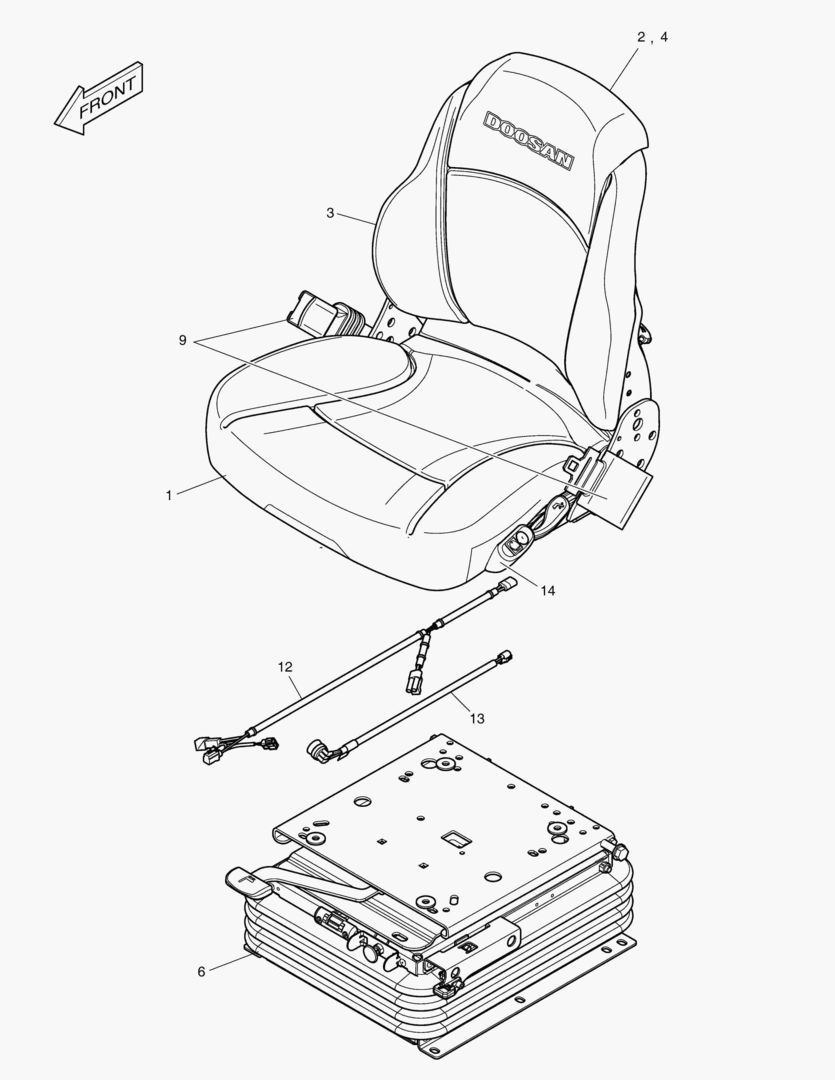 FRONT

2 , 4

DOOSAN

3

9

1

14

12

13

6