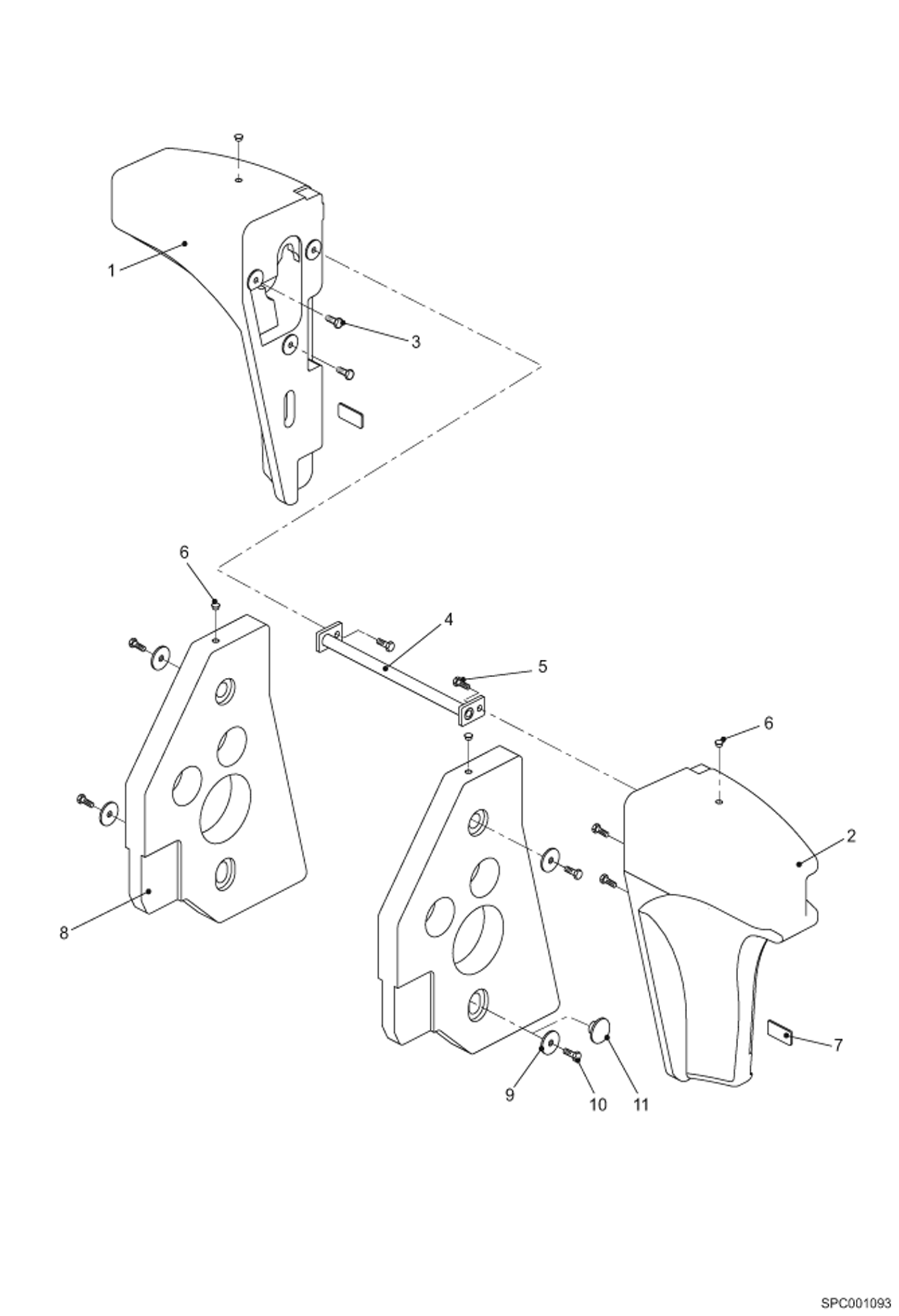 1
3
6
4
5
6
2
8
7
9
10
11
SPC001093