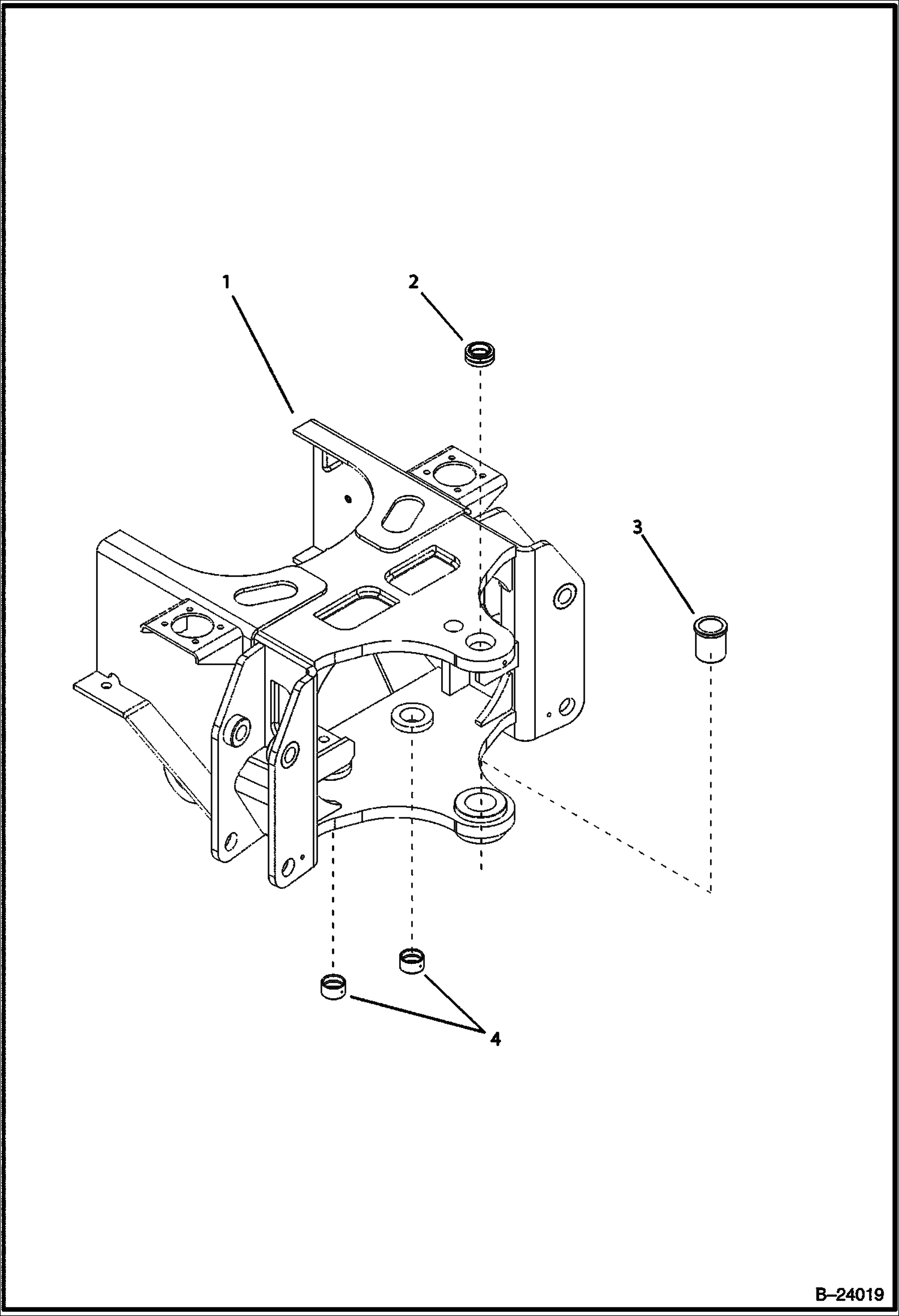 1
2
3
4
B–24019