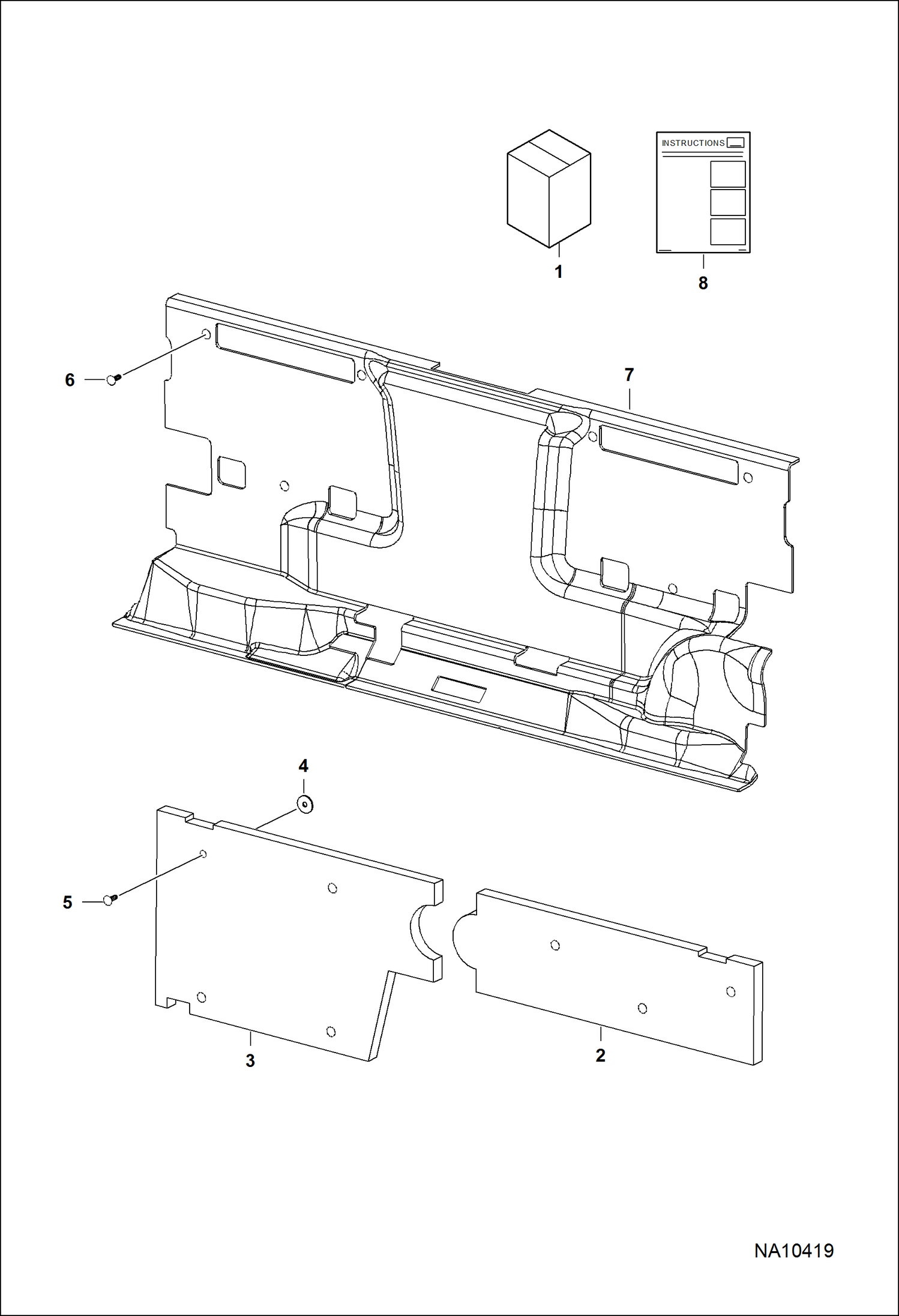 INSTRUCTIONS

1

8

6

7

4

5

3

2

NA10419