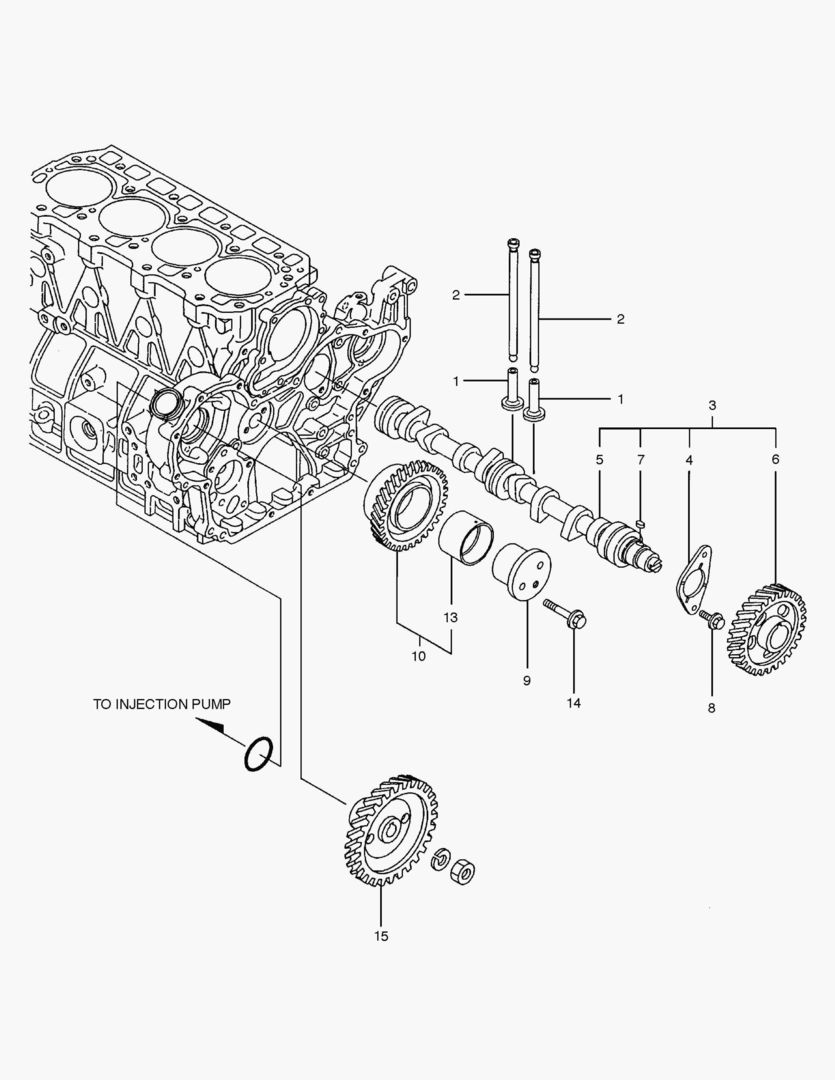 2
2
1
1
3
5
7
4
6
13
10
9
14
8
TO INJECTION PUMP
15