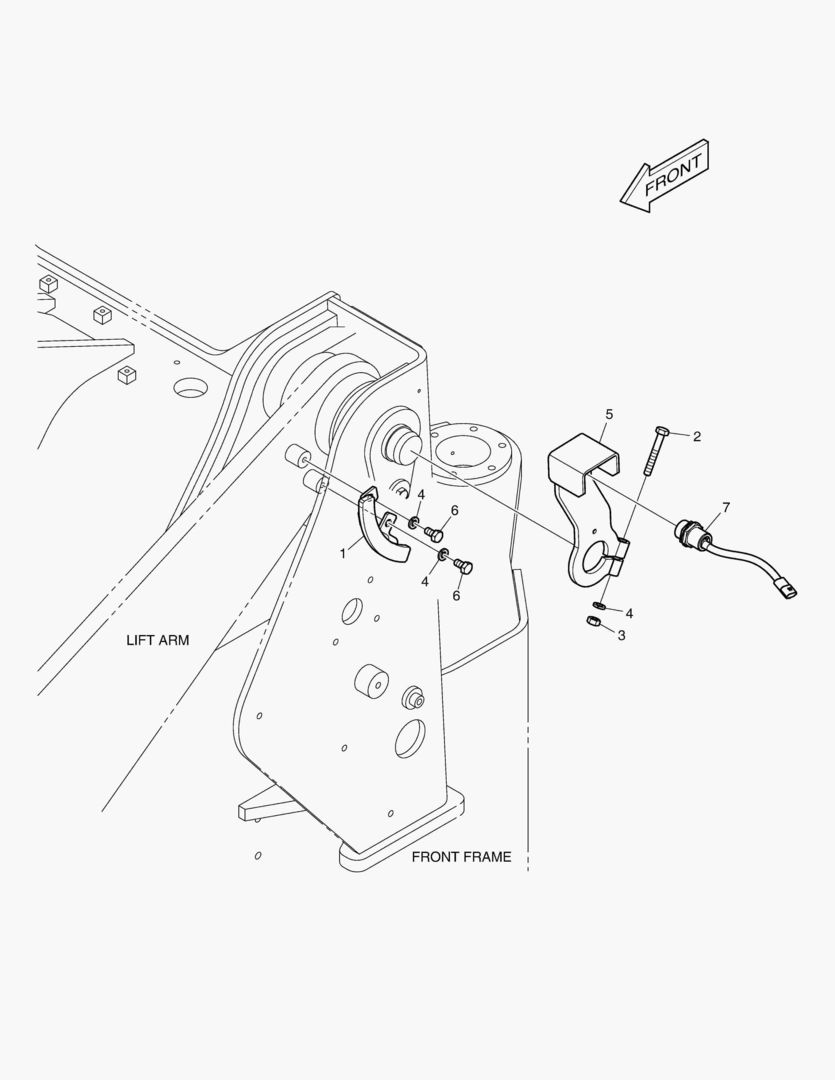 FRONT

5

2

7

4

6

1

4

6

4

3

LIFT ARM

FRONT FRAME