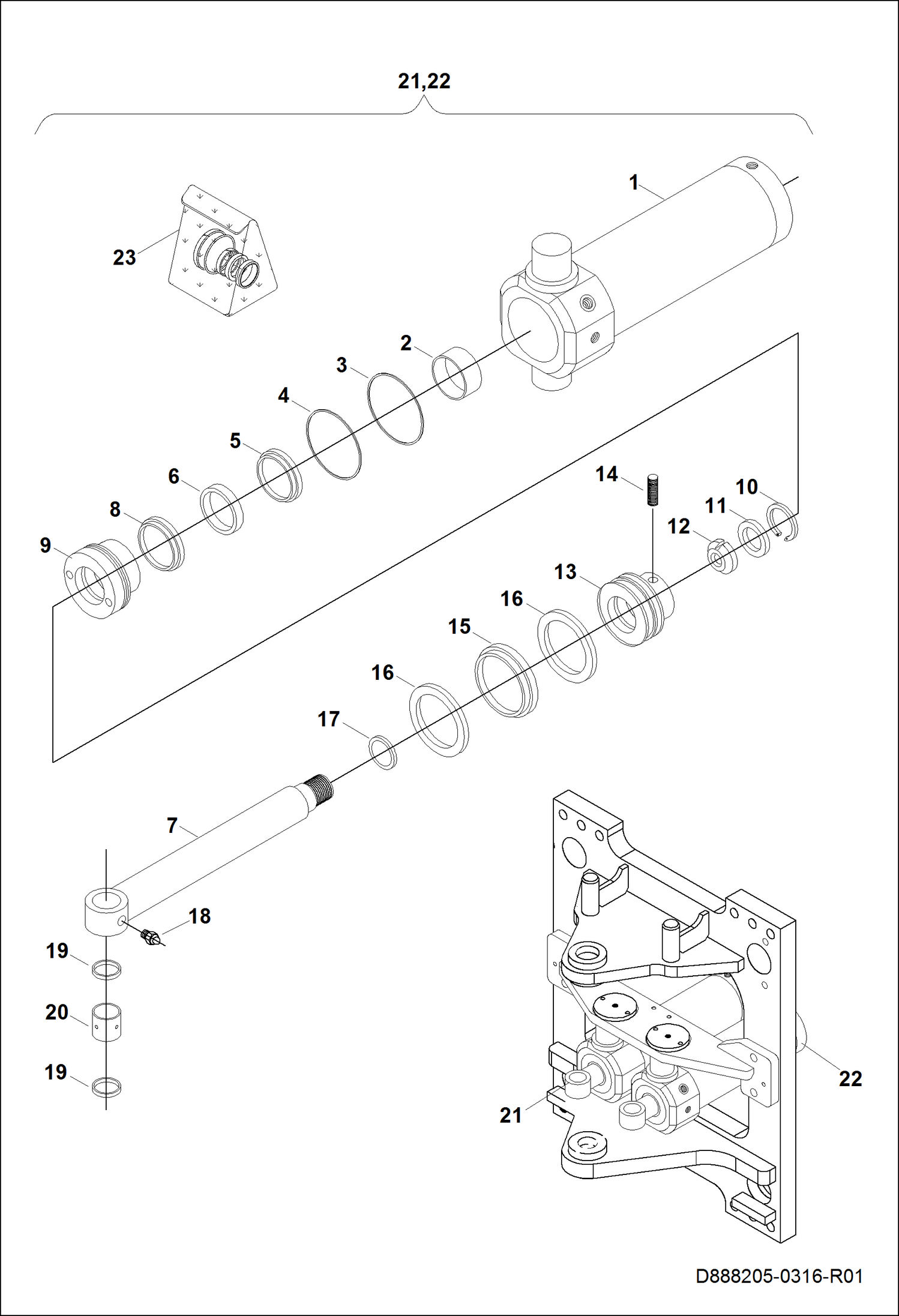 21,22

1

23

2

3

4

5

6

8

9

14

10

11

12

13

16

15

16

17

7

18

19

20

19

22

21

D888205-0316-R01