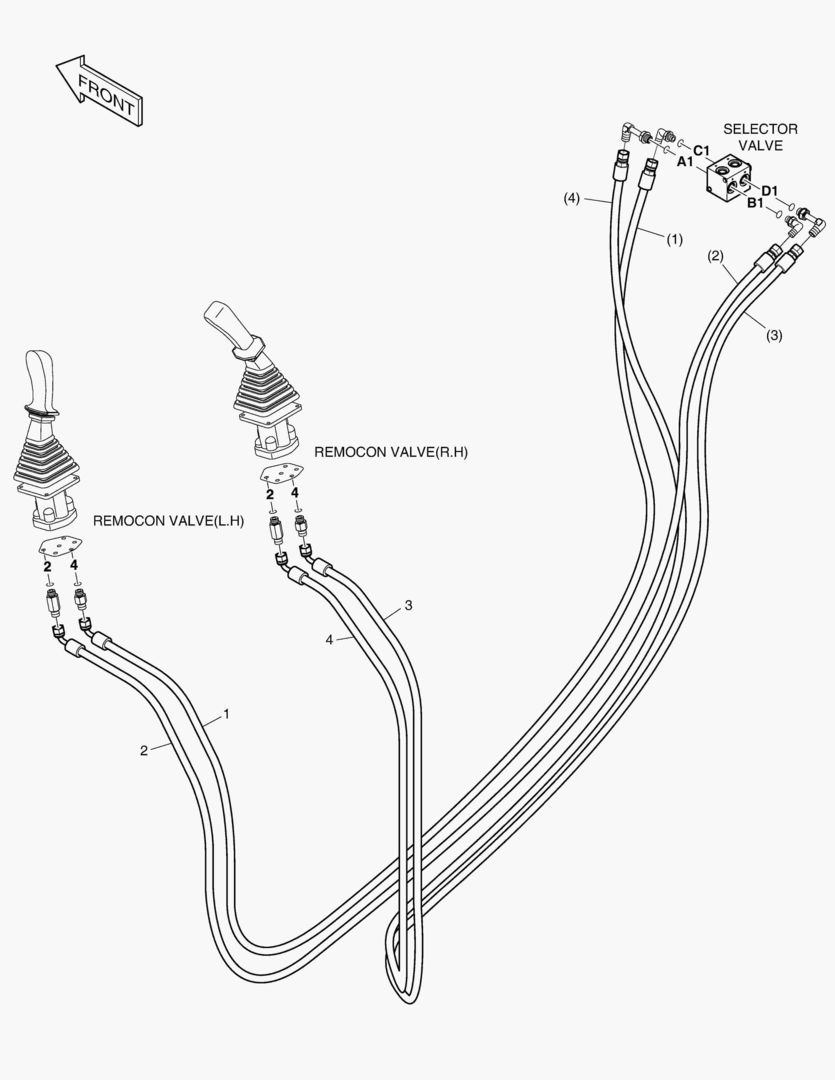 FRONT

SELECTOR VALVE

C1
A1
D1
B1

(4)
(1)
(2)
(3)

REMOCON VALVE(R.H)
2
4

REMOCON VALVE(L.H)
2
4

3
4
1
2