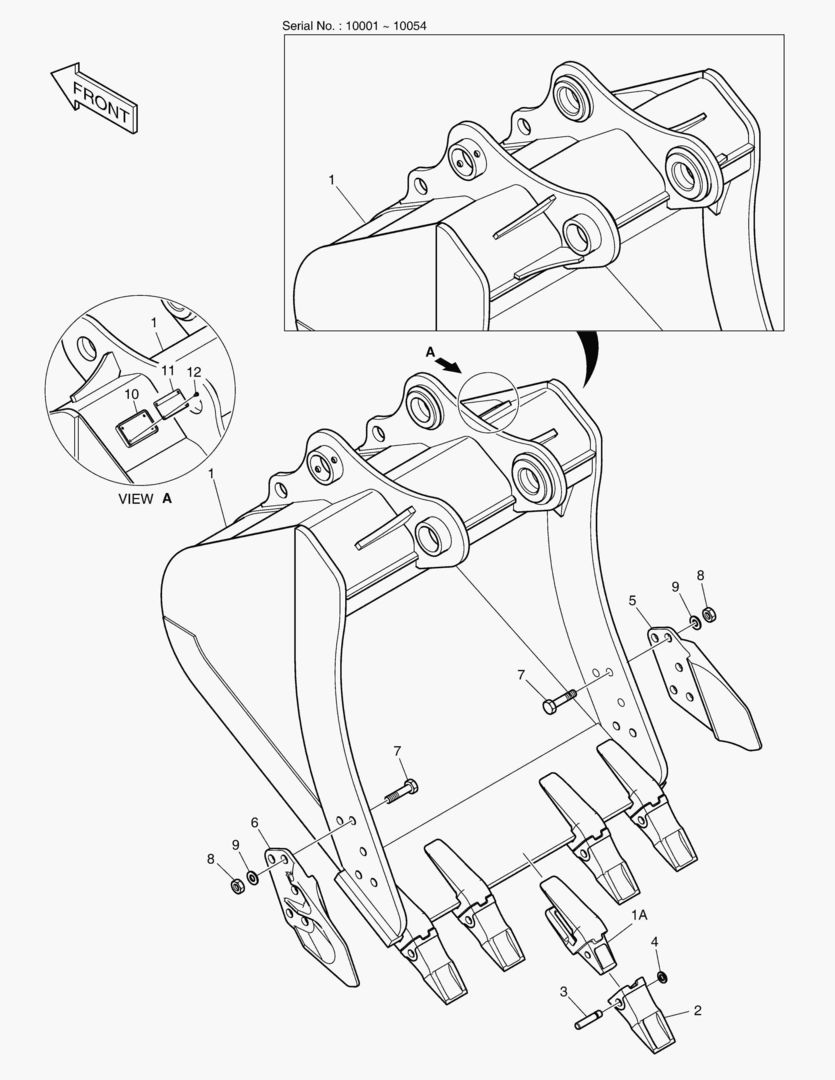 Serial No. : 10001 ~ 10054

FRONT

1

1

11

12

10

VIEW A

A

1

9

8

5

7

7

6

9

8

1A

4

3

2