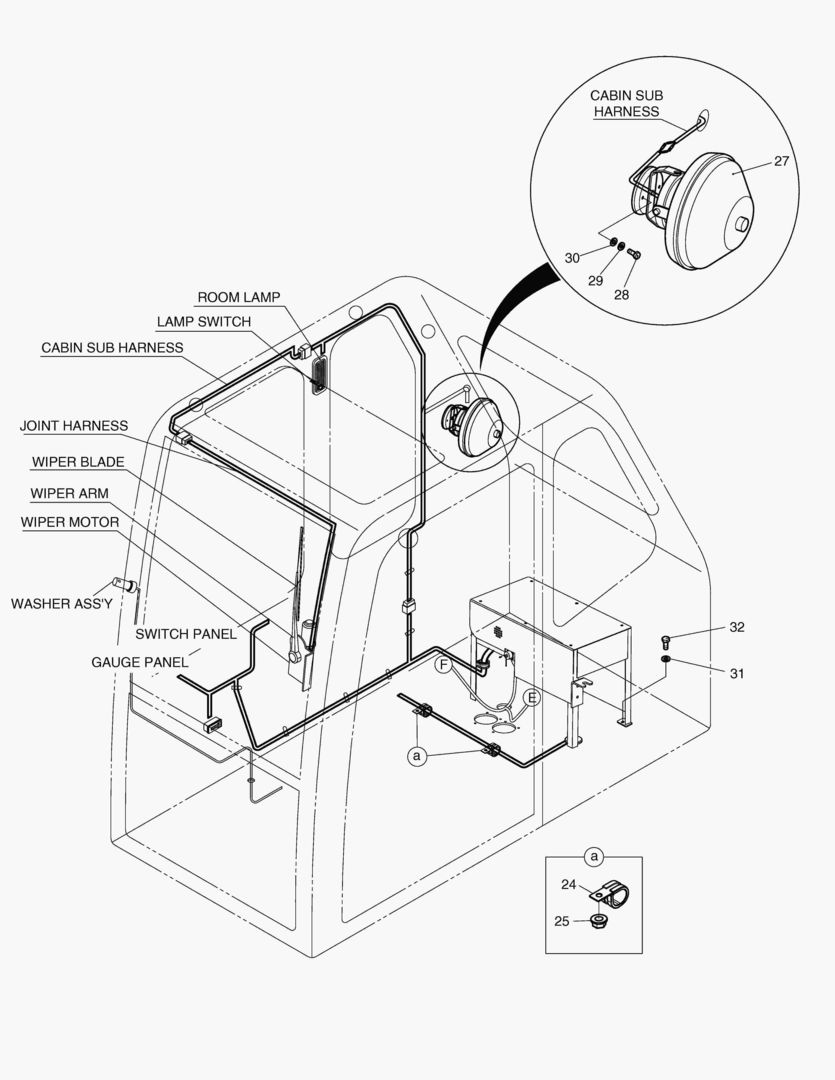 CABIN SUB
HARNESS

27

30
29
28

ROOM LAMP
LAMP SWITCH
CABIN SUB HARNESS

JOINT HARNESS
WIPER BLADE
WIPER ARM
WIPER MOTOR

WASHER ASS'Y
SWITCH PANEL
GAUGE PANEL

F
E
a

32
31

a
24
25