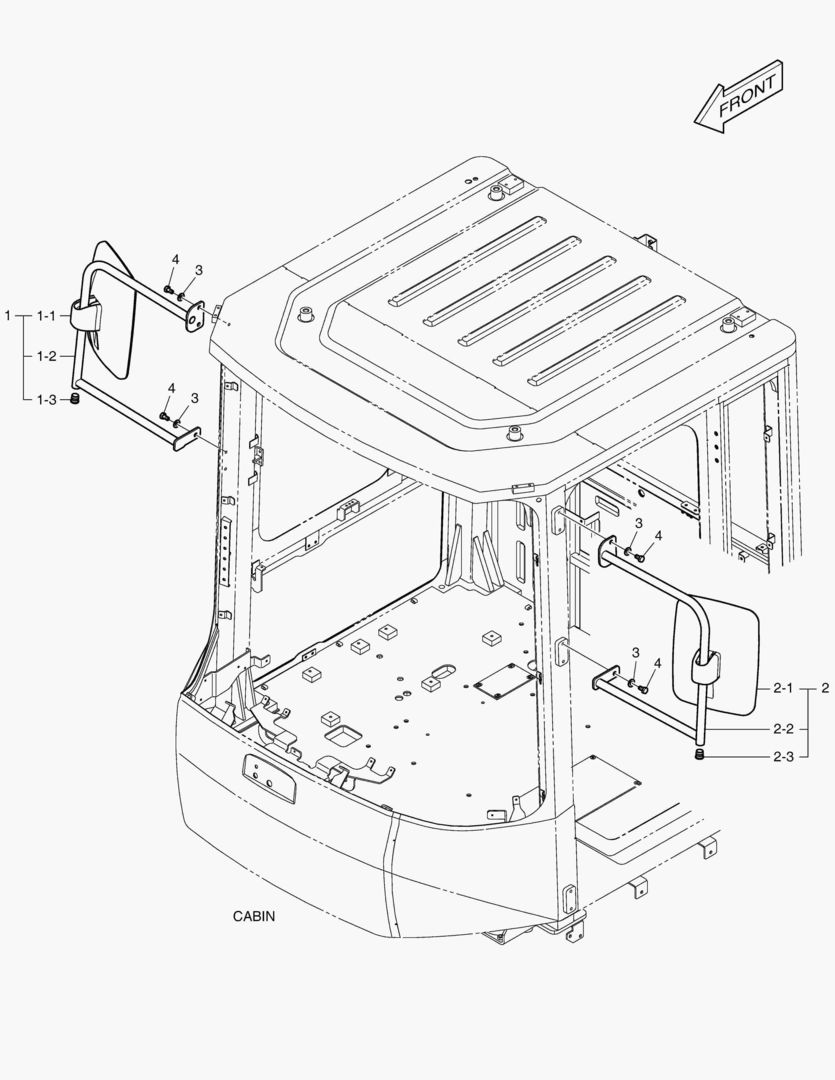 FRONT

4
3
1
1-1
1-2
1-3
4
3

3
4
3
4
2-1
2
2-2
2-3

CABIN