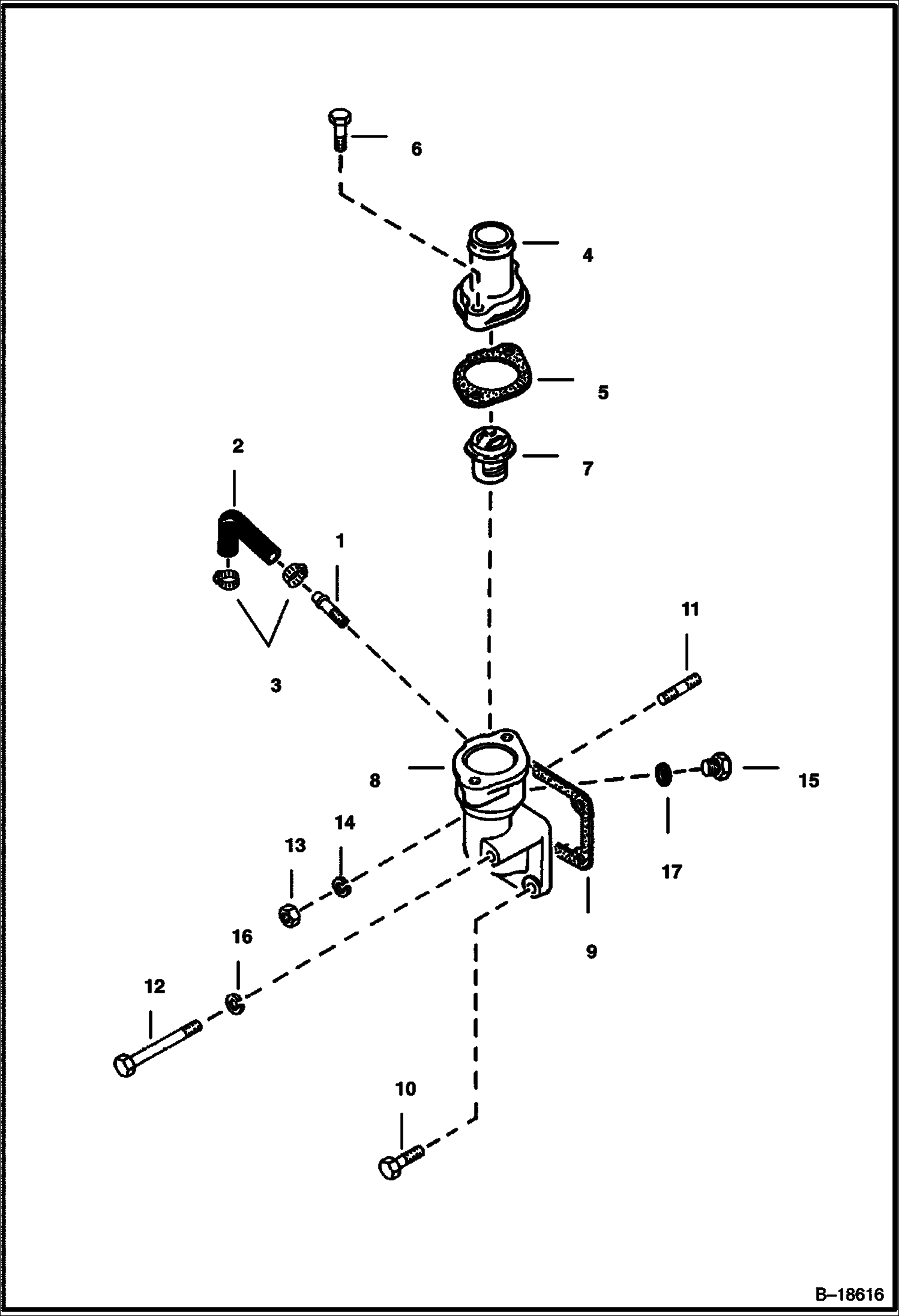 6

4

5

2

7

1

11

3

8

15

14

13

17

16

9

12

10

B–18616