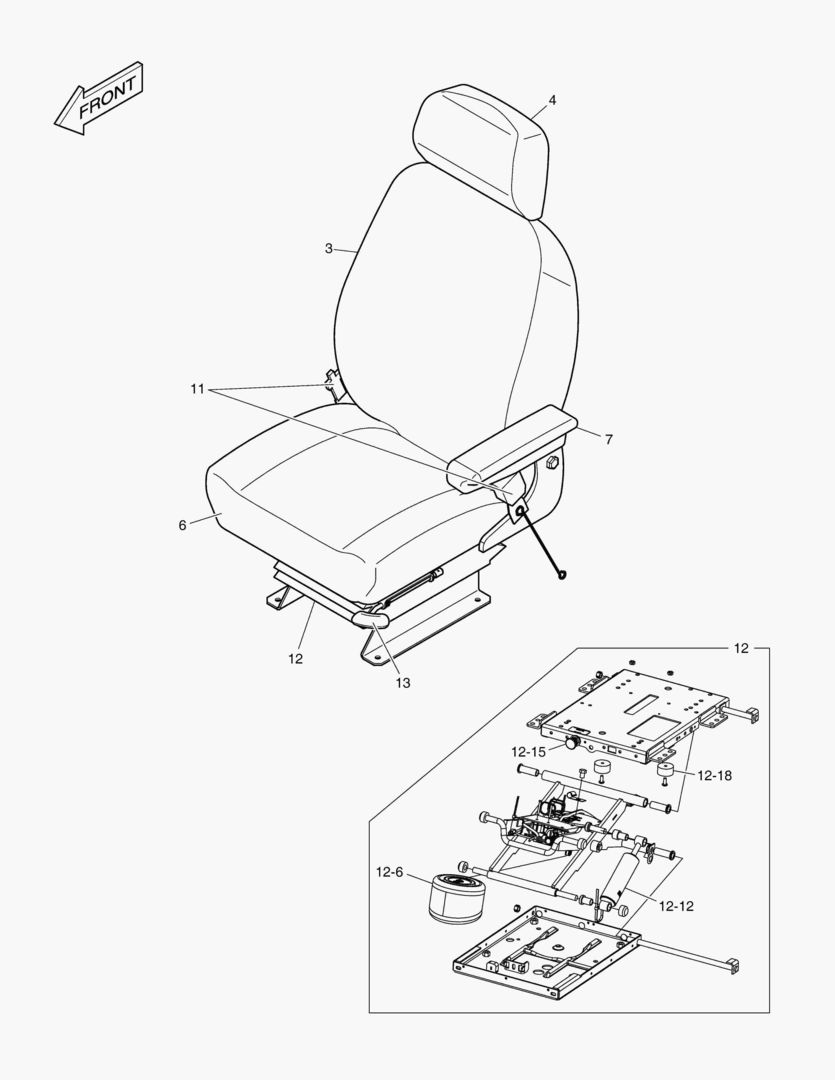 FRONT

4

3

11

7

6

12

13

12

12-15

12-18

12-6

12-12