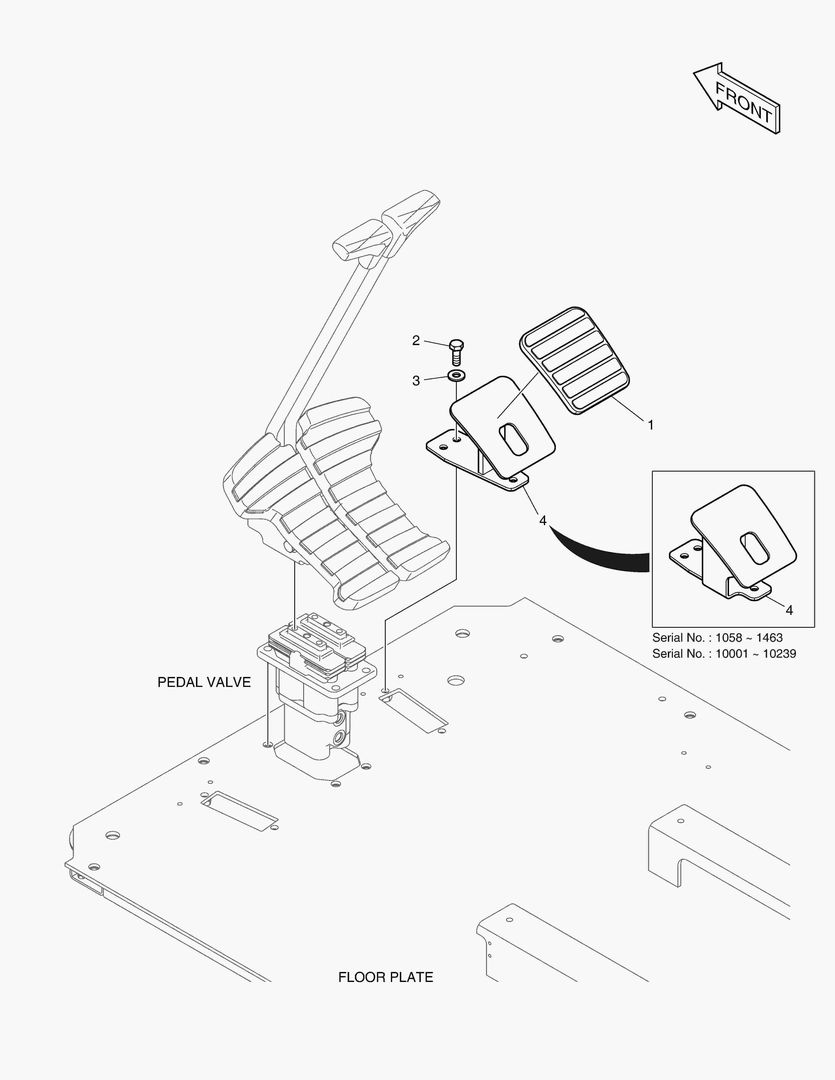 FRONT

2

3

1

4

4

Serial No. : 1058 ~ 1463
Serial No. : 10001 ~ 10239

PEDAL VALVE

FLOOR PLATE