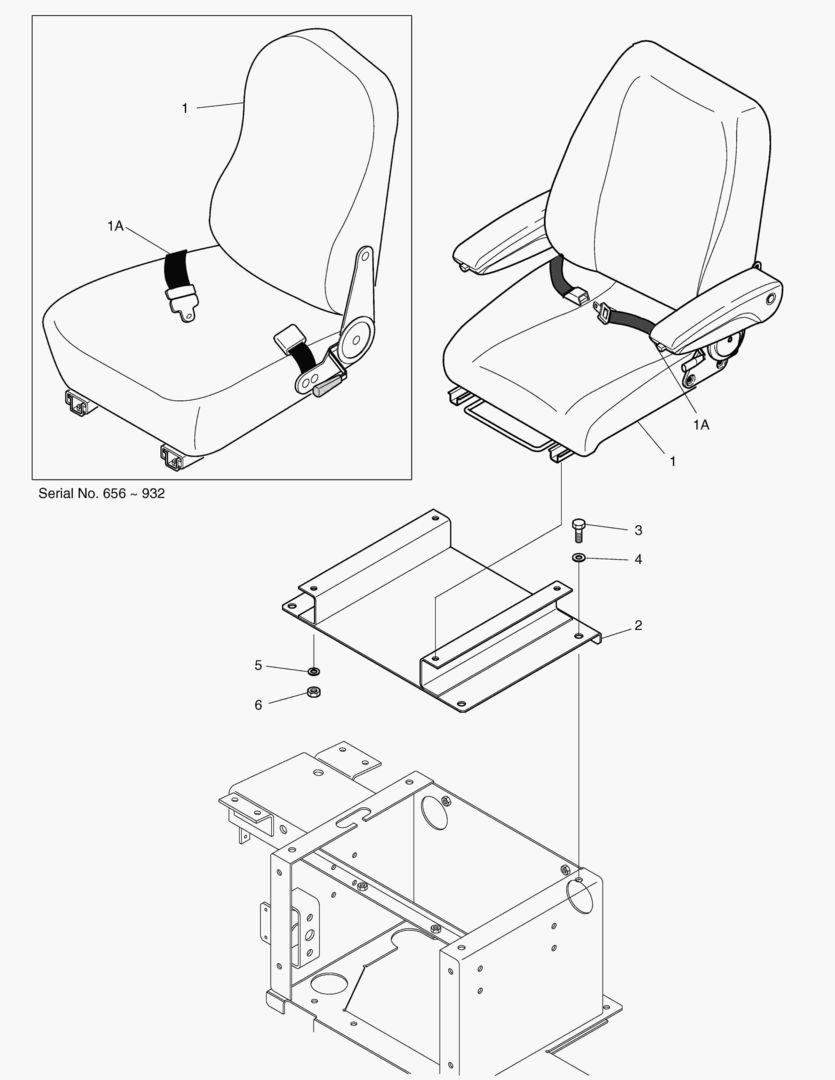 1

1A

Serial No. 656 ~ 932

1A

1

3

4

2

5

6