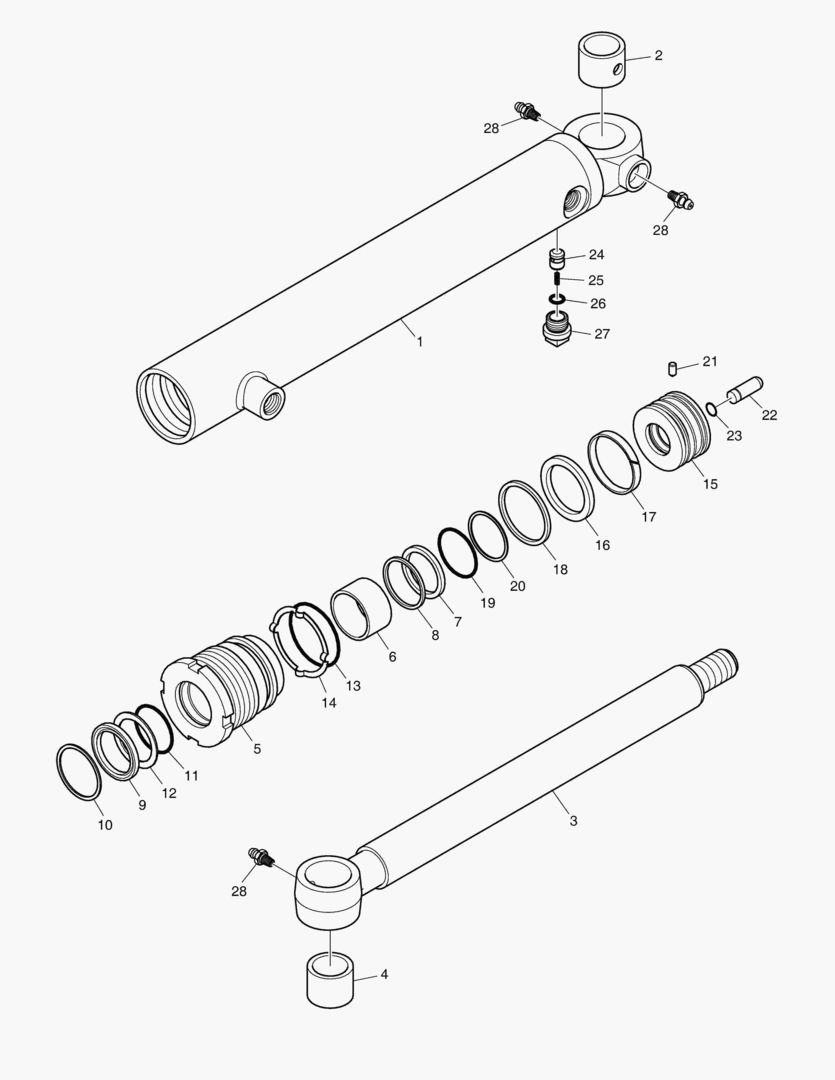 2
28
28
24
25
26
27
1
21
22
23
15
17
16
18
20
19
7
8
6
13
14
5
11
12
9
10
3
28
4