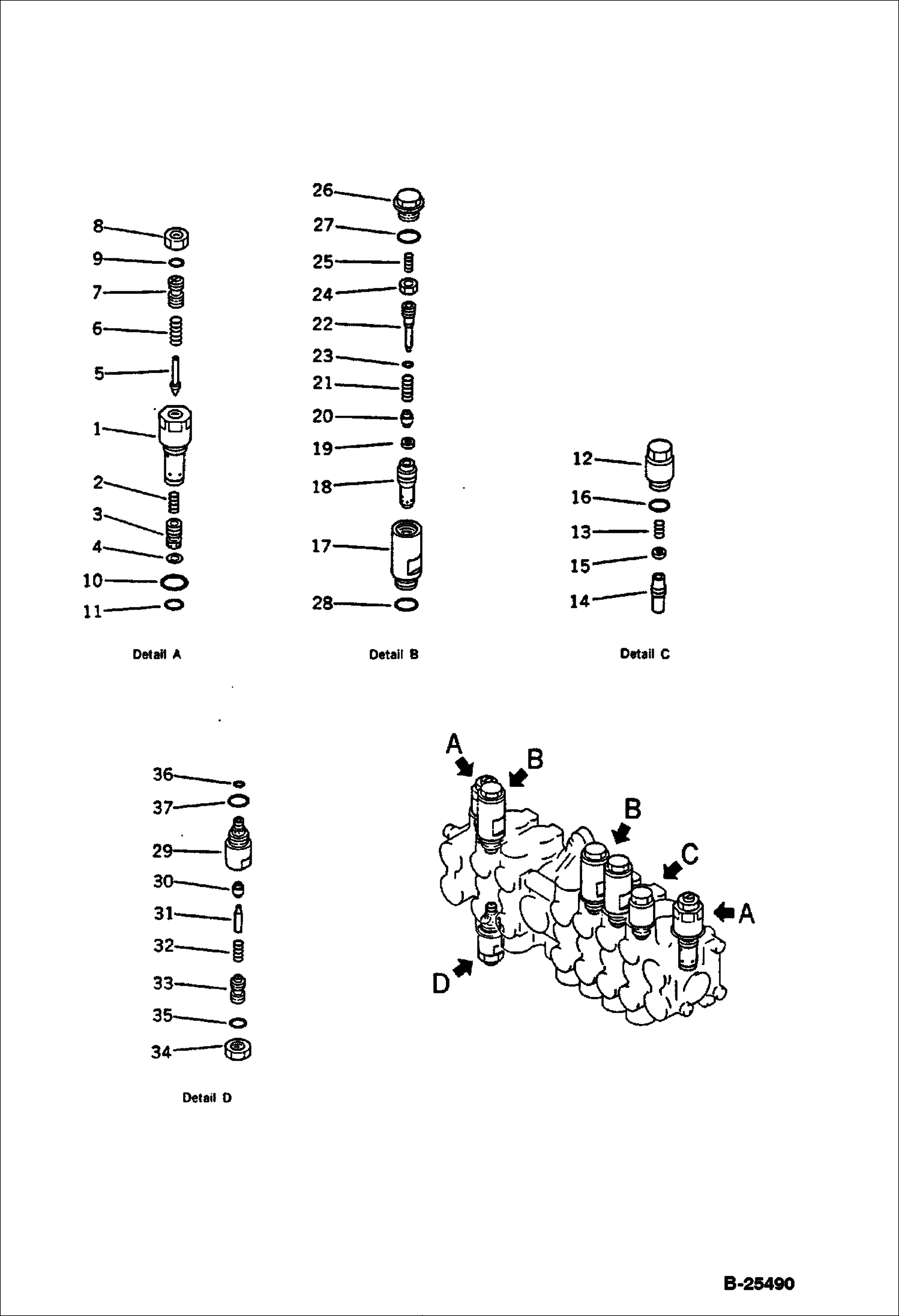 8
9
7
6
5
1
2
3
4
10
11

Detail A

26
27
25
24
22
23
21
20
19
18
17
28

Detail B

12
16
13
15
14

Detail C

36
37
29
30
31
32
33
35
34

Detail D

A
B
B
C
A
D

B-25490