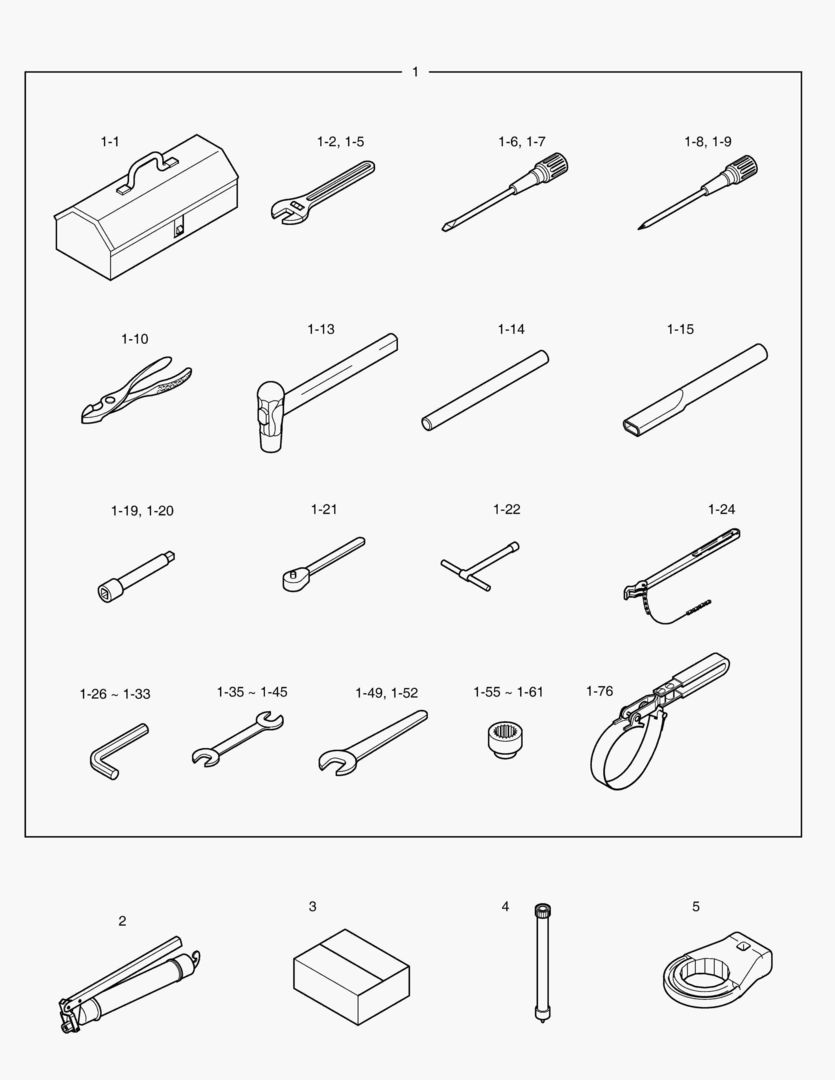 1

1-1

1-2, 1-5

1-6, 1-7

1-8, 1-9

1-10

1-13

1-14

1-15

1-19, 1-20

1-21

1-22

1-24

1-26 ~ 1-33

1-35 ~ 1-45

1-49, 1-52

1-55 ~ 1-61

1-76

2

3

4

5