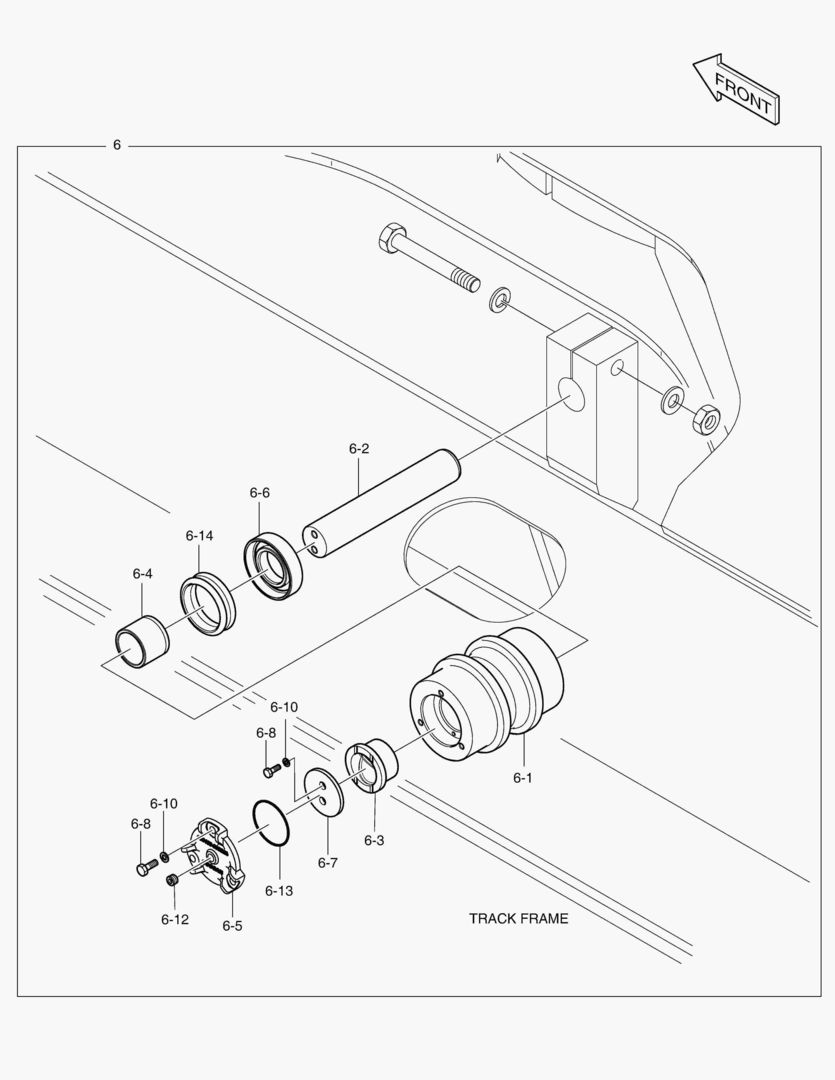 FRONT

6

6-2

6-6

6-14

6-4

6-10

6-8

6-1

6-10

6-8

6-3

6-7

6-13

6-12

6-5

TRACK FRAME