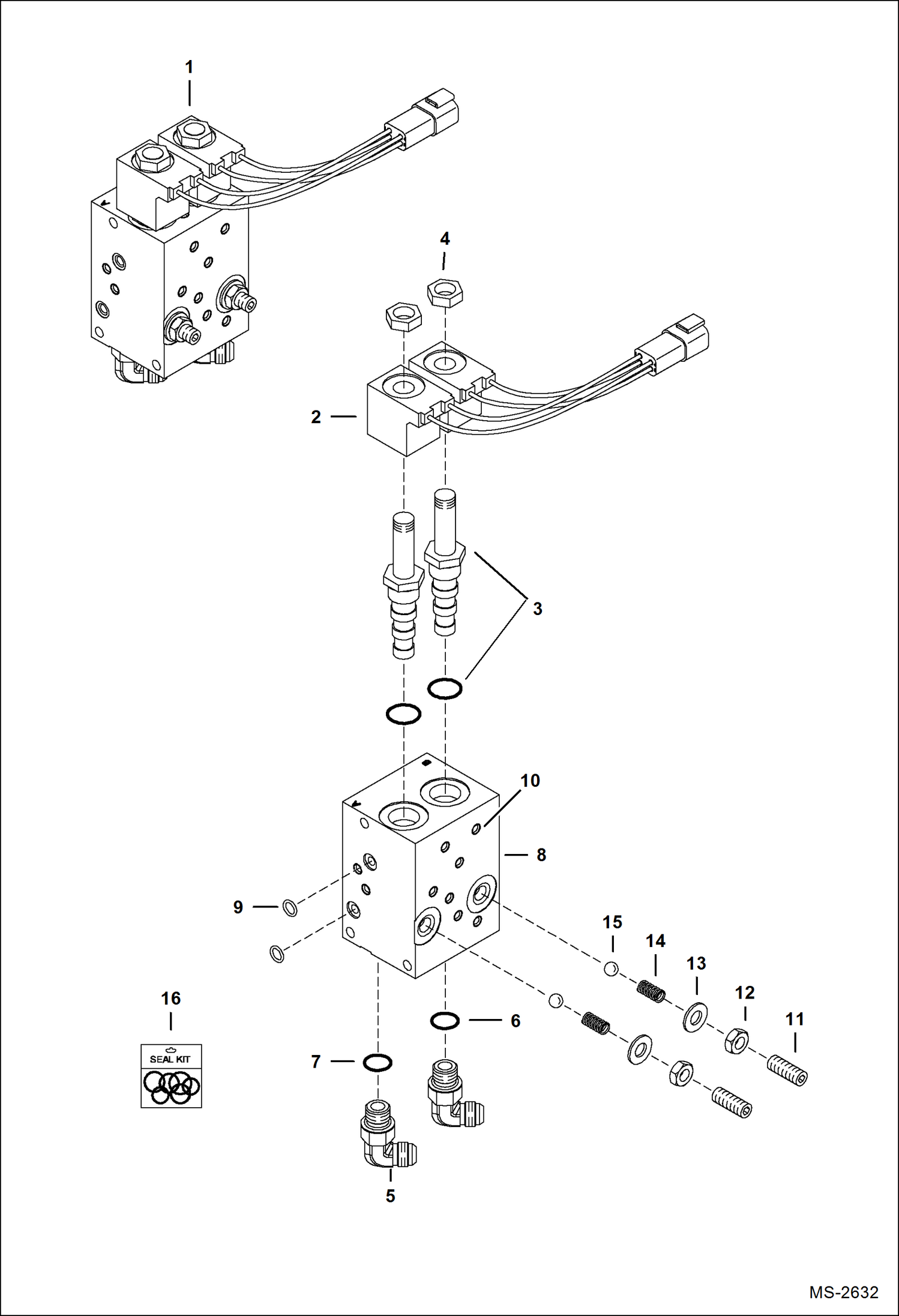 1

4

2

3

10

8

9

15

14

13

12

11

16

SEAL KIT

6

7

5

MS-2632