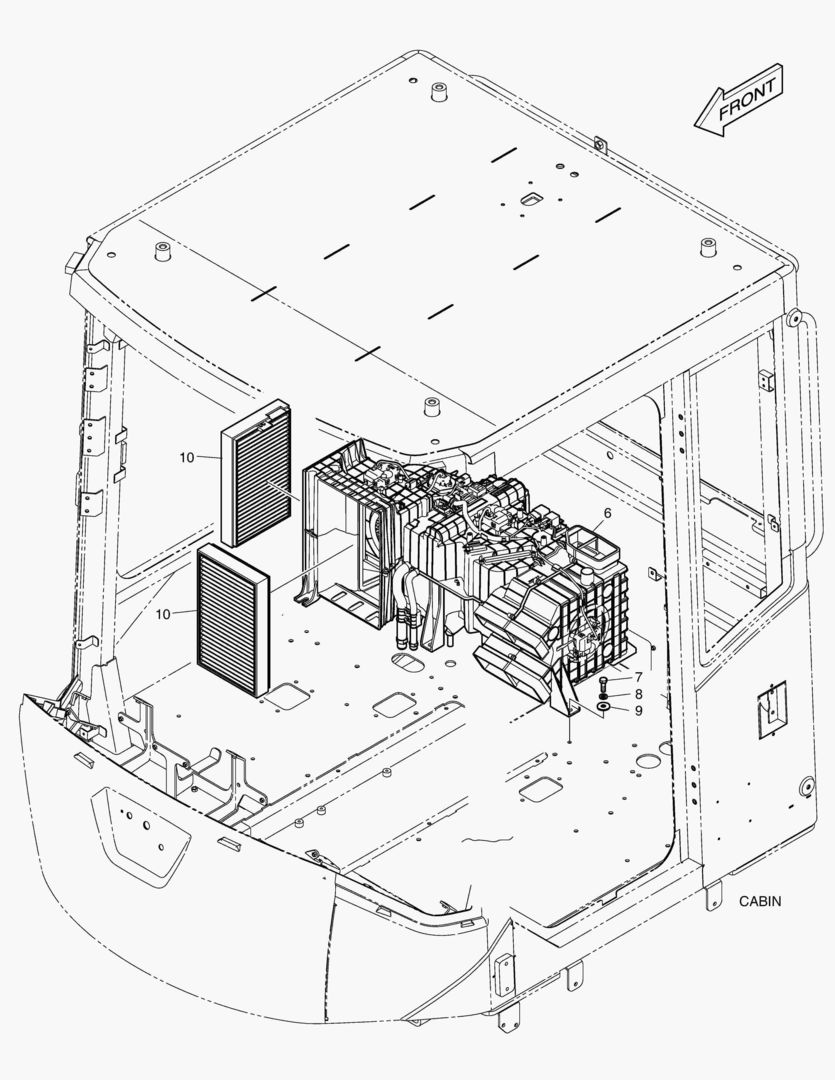 FRONT

10

6

10

7

8

9

CABIN