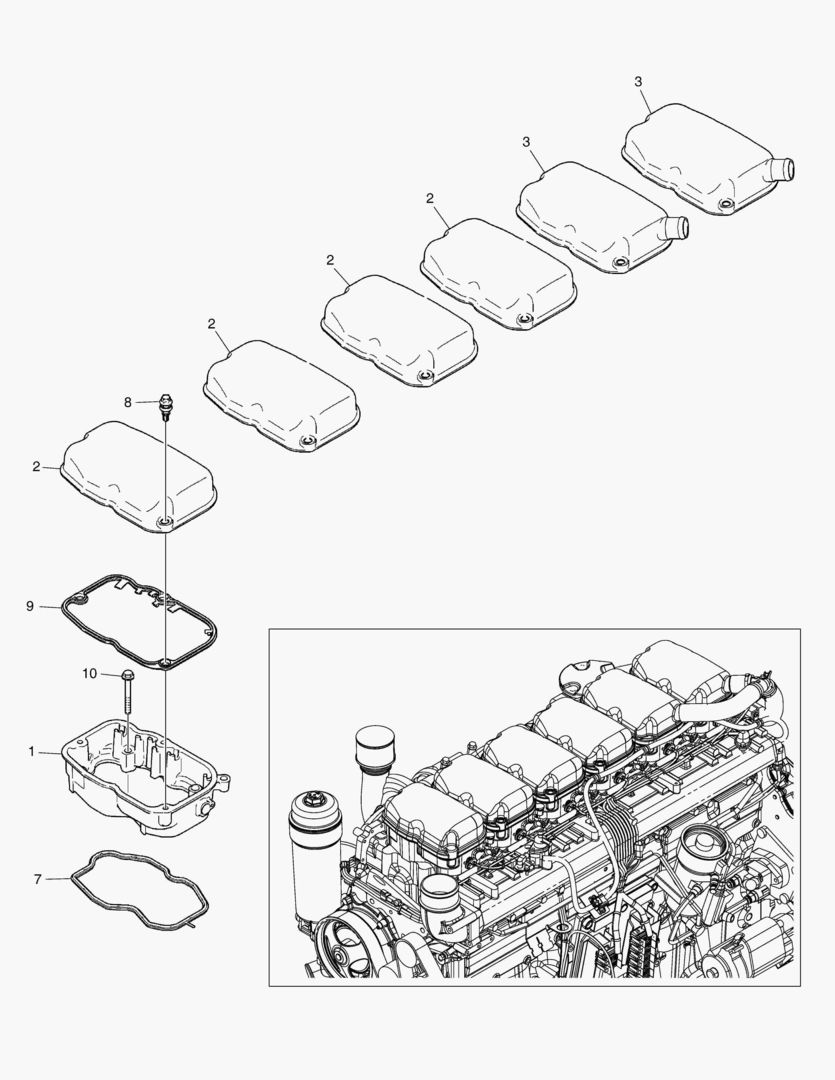 3
3
2
2
2
8
2
9
10
1
7