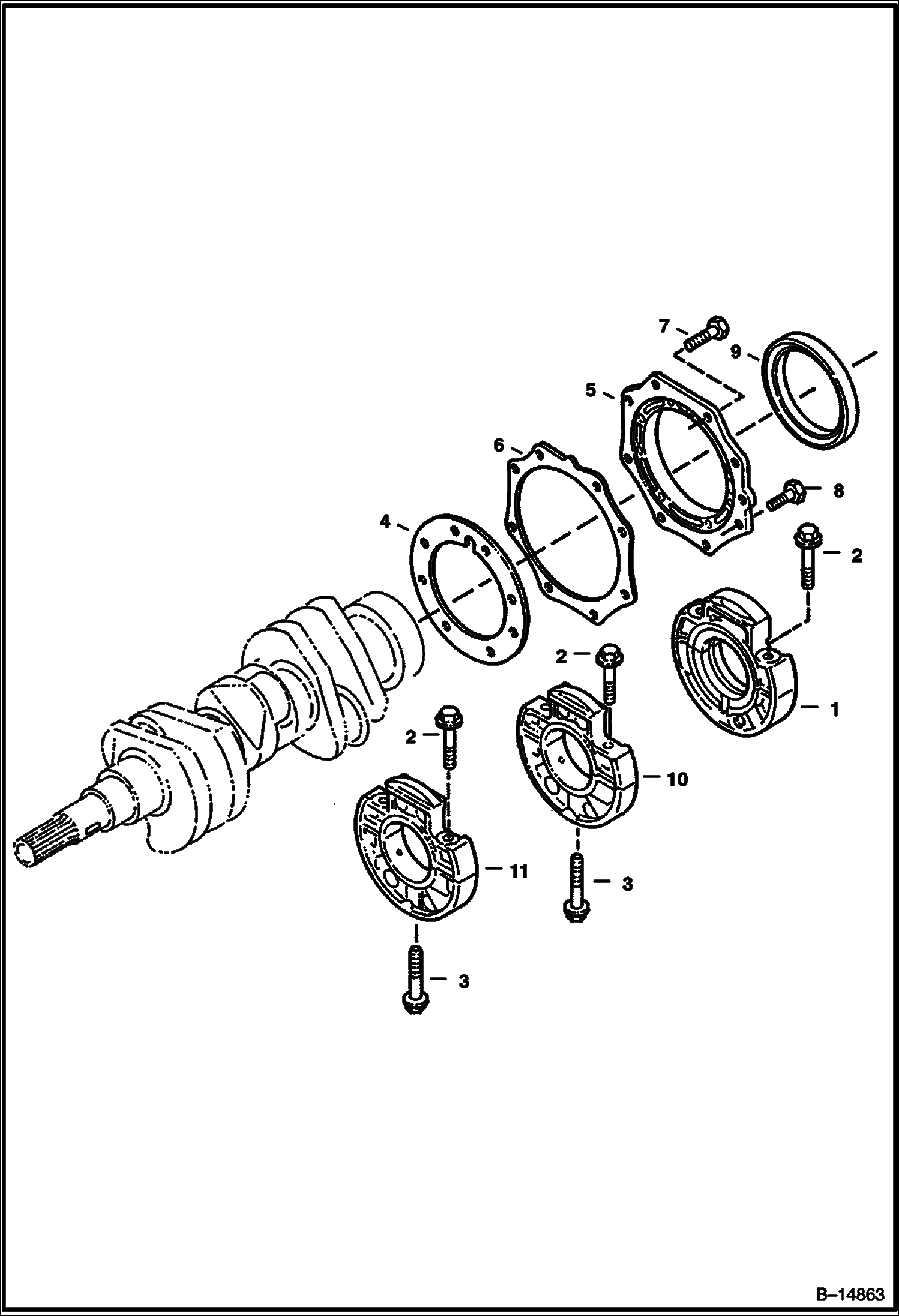 7
9
5
6
8
4
2
2
1
2
10
11
3
3
B–14863