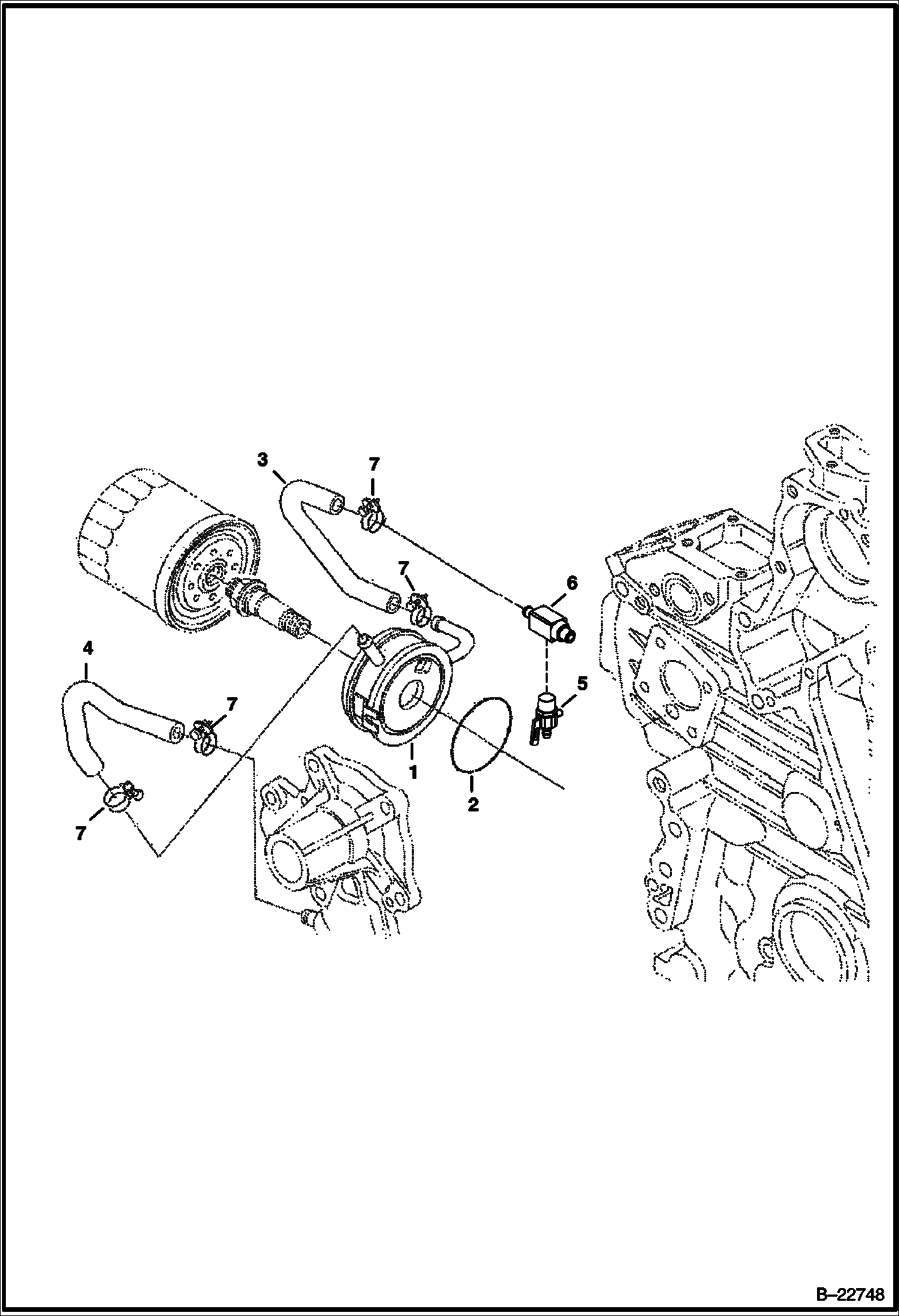 3
7
7
6
4
7
5
1
2
7
B–22748