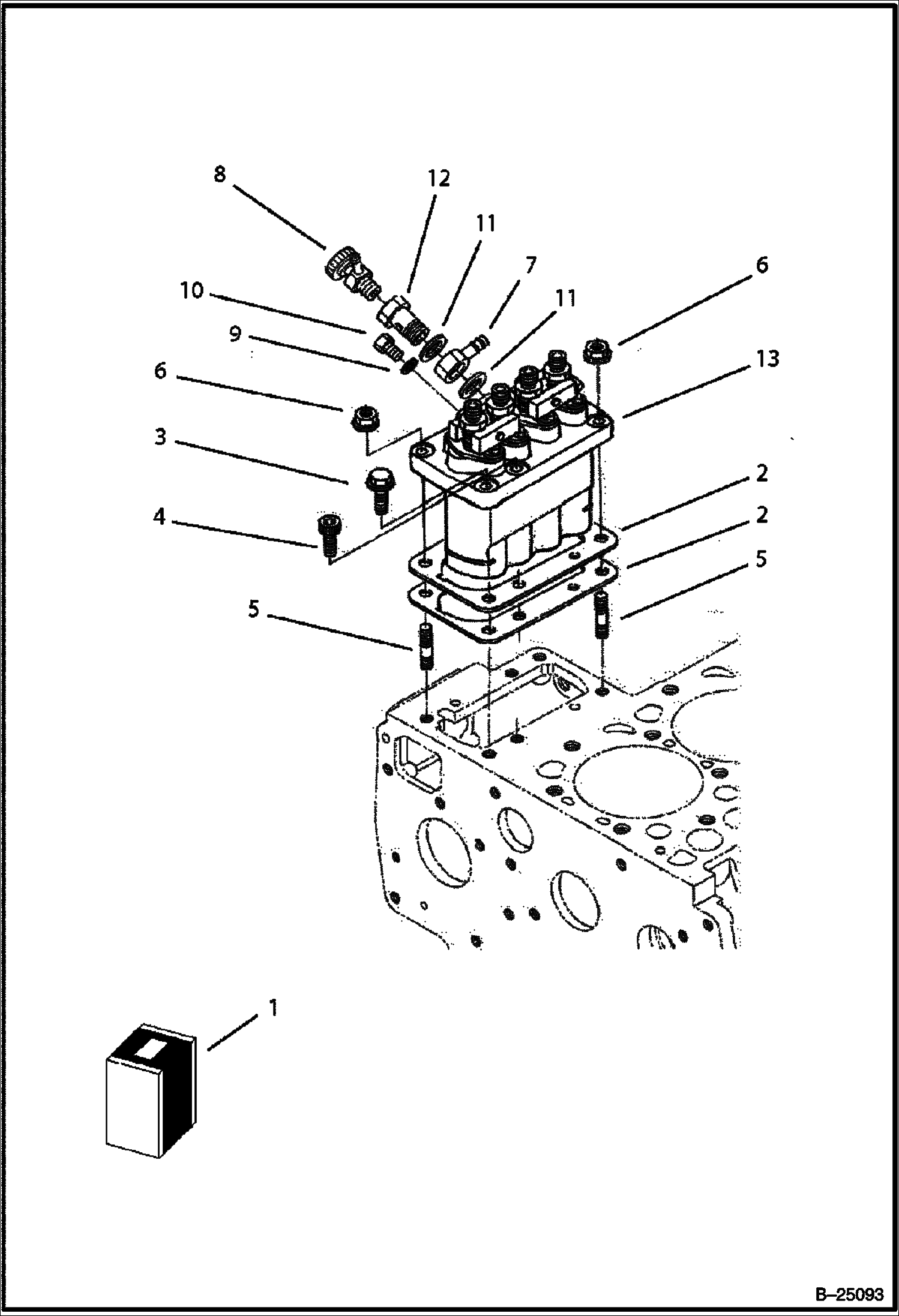 8
12
11
7
6
10
11
9
13
6
3
2
4
2
5
5
1
B–25093