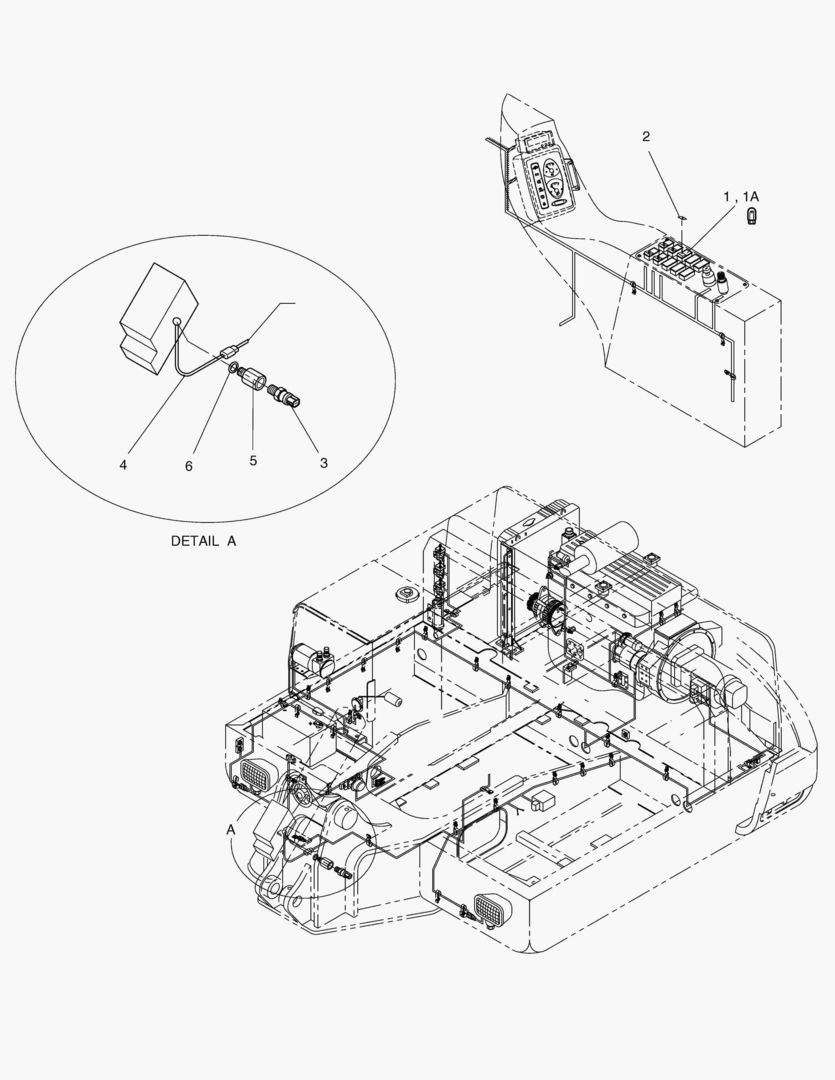 2

1 , 1A

4

6

5

3

DETAIL A

A