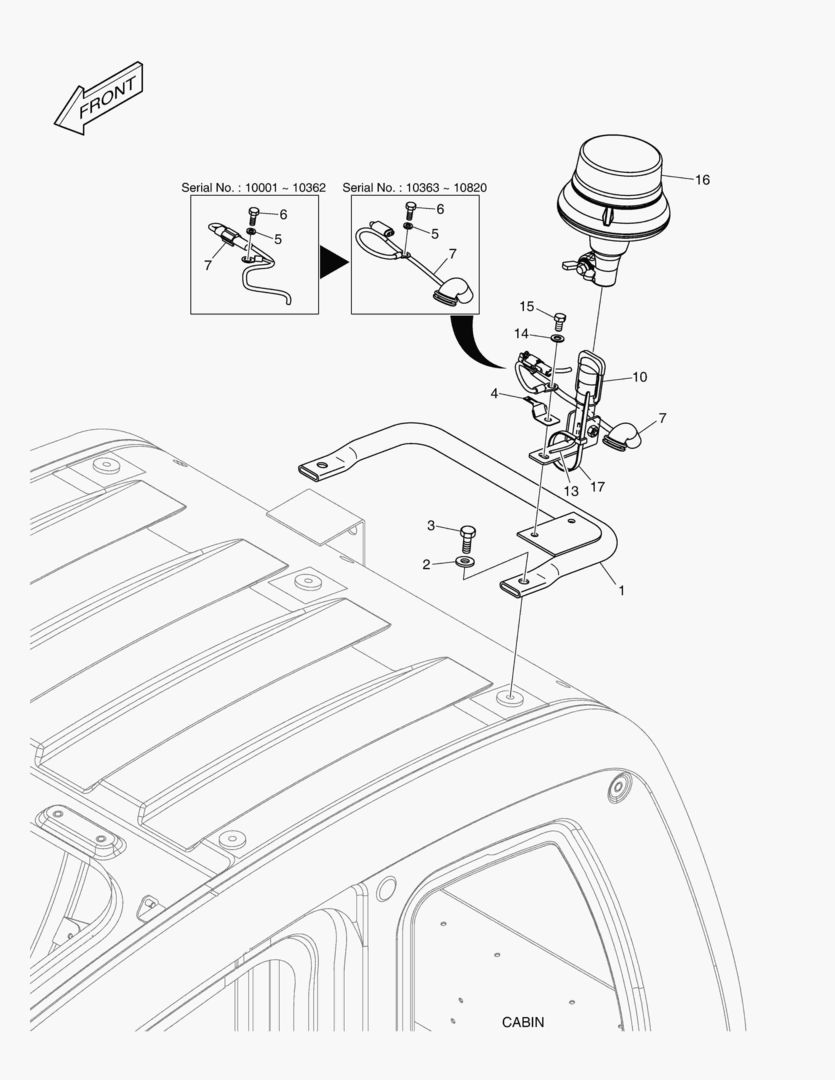 FRONT

Serial No. : 10001 ~ 10362
6
5
7

Serial No. : 10363 ~ 10820
6
5
7

16
15
14
10
4
7
13
17
3
2
1

CABIN