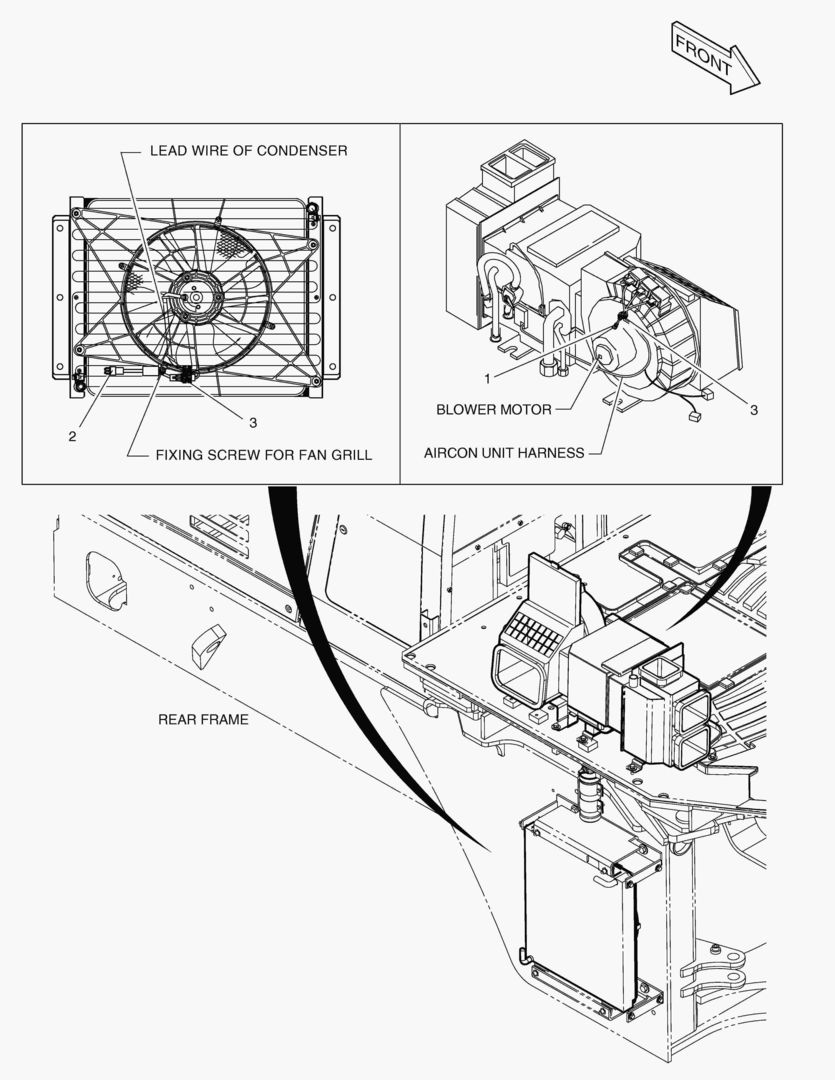 FRONT

LEAD WIRE OF CONDENSER

2

3

FIXING SCREW FOR FAN GRILL

1

BLOWER MOTOR

3

AIRCON UNIT HARNESS

REAR FRAME