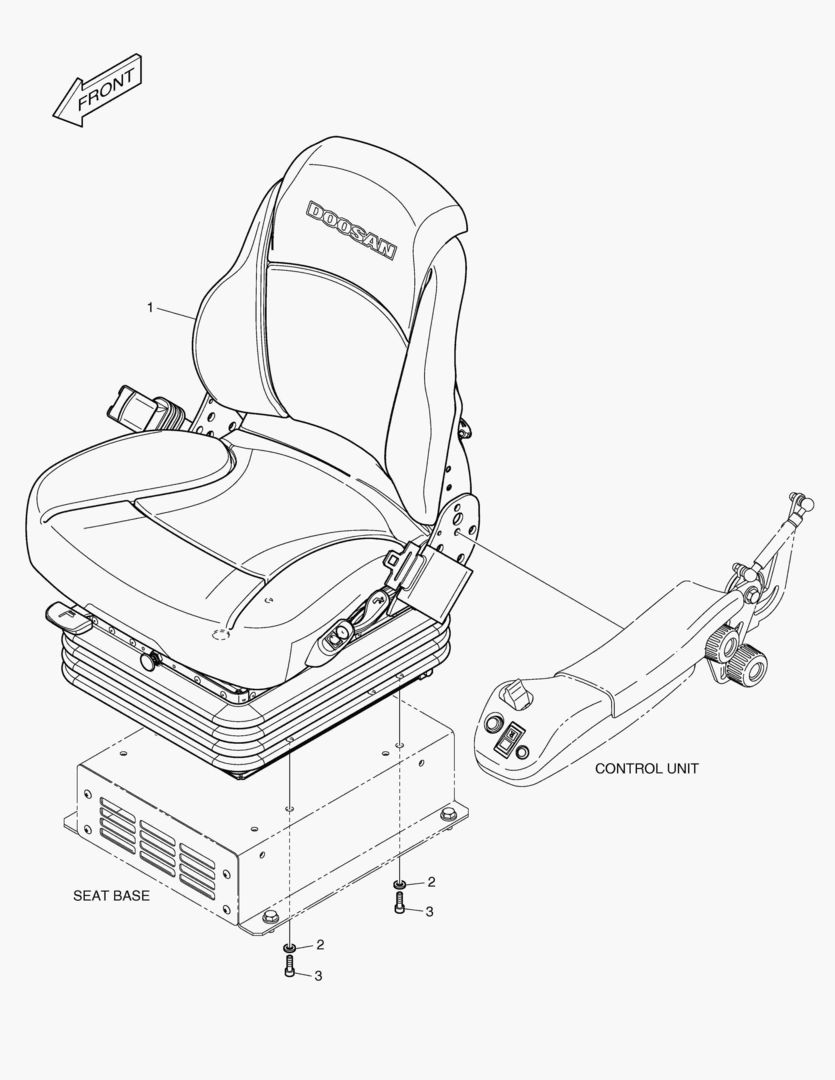 FRONT

DOOSAN

1

CONTROL UNIT

SEAT BASE

2

3

2

3