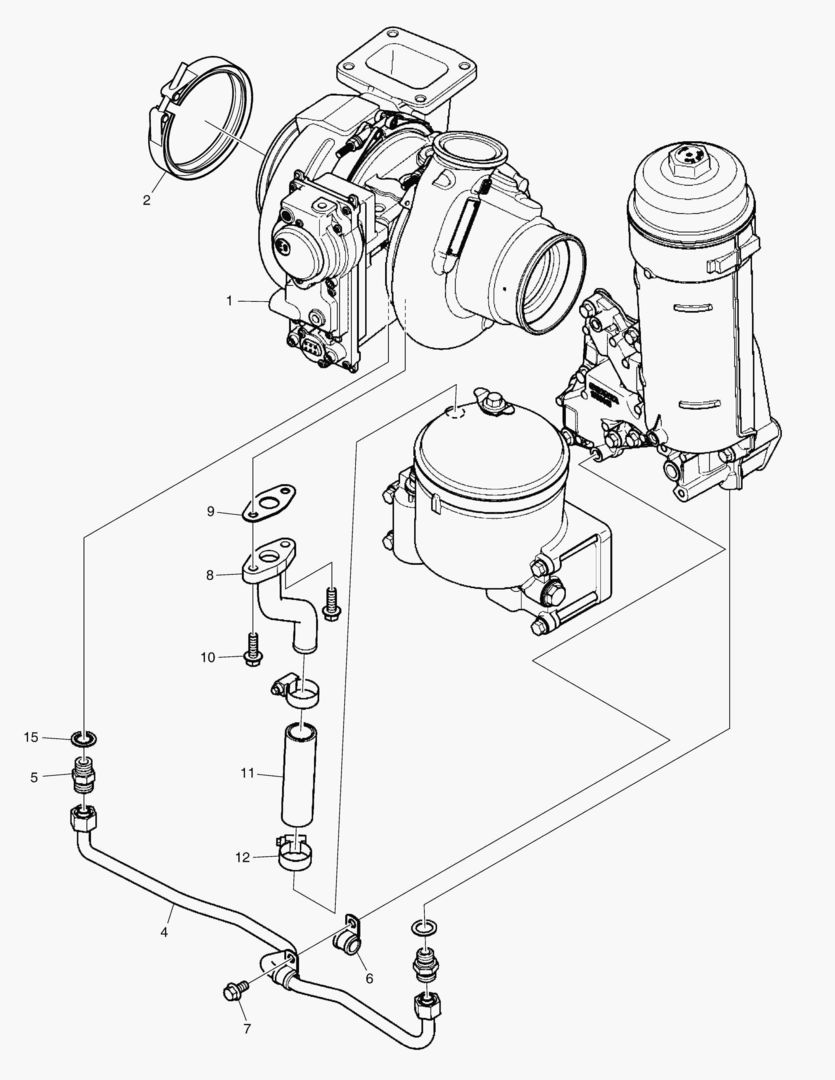 2
1
9
8
10
15
5
11
12
4
6
7